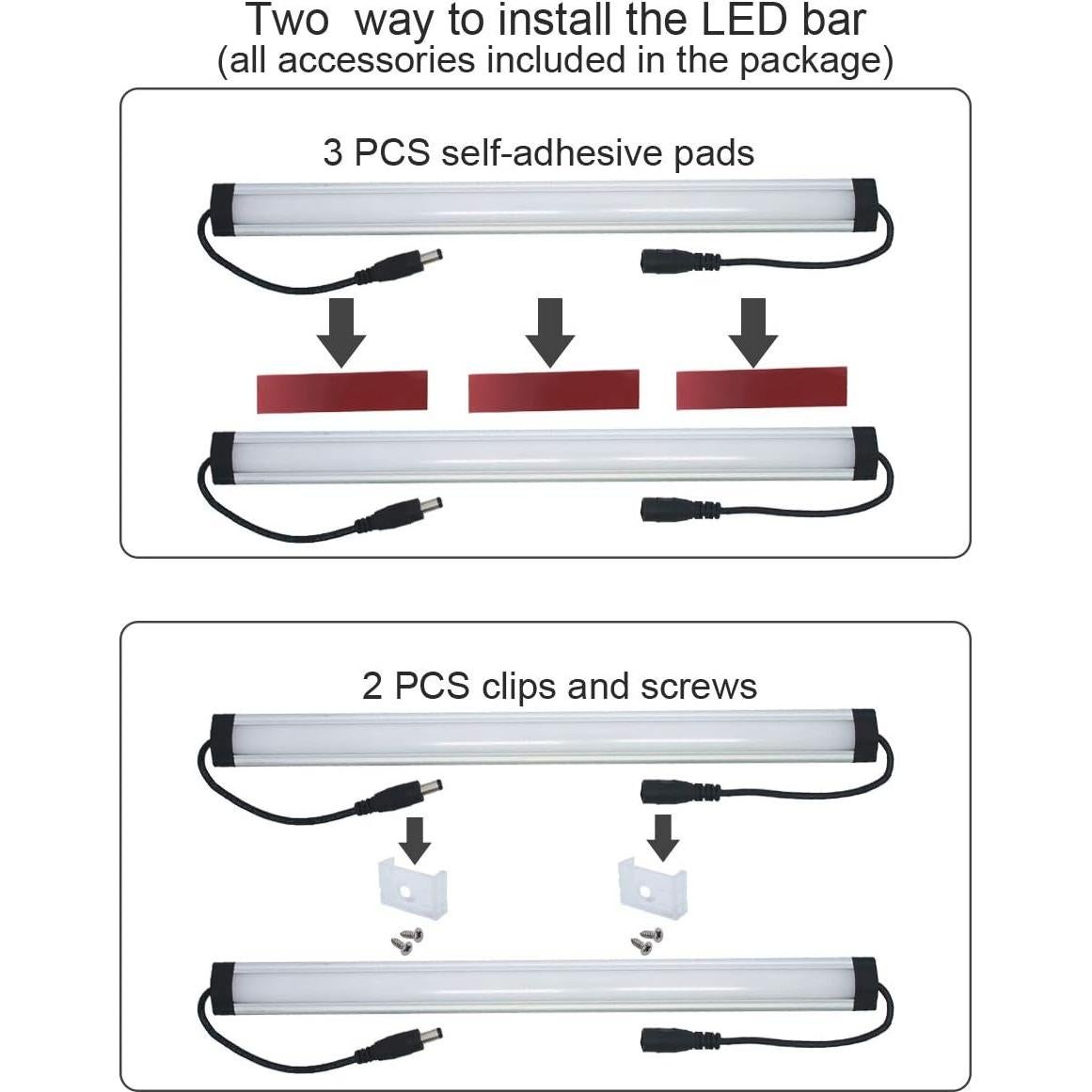 Two way to install the LED bar
(all accessories included in the package)

3 PCS self-adhesive pads

2 PCS clips and screws