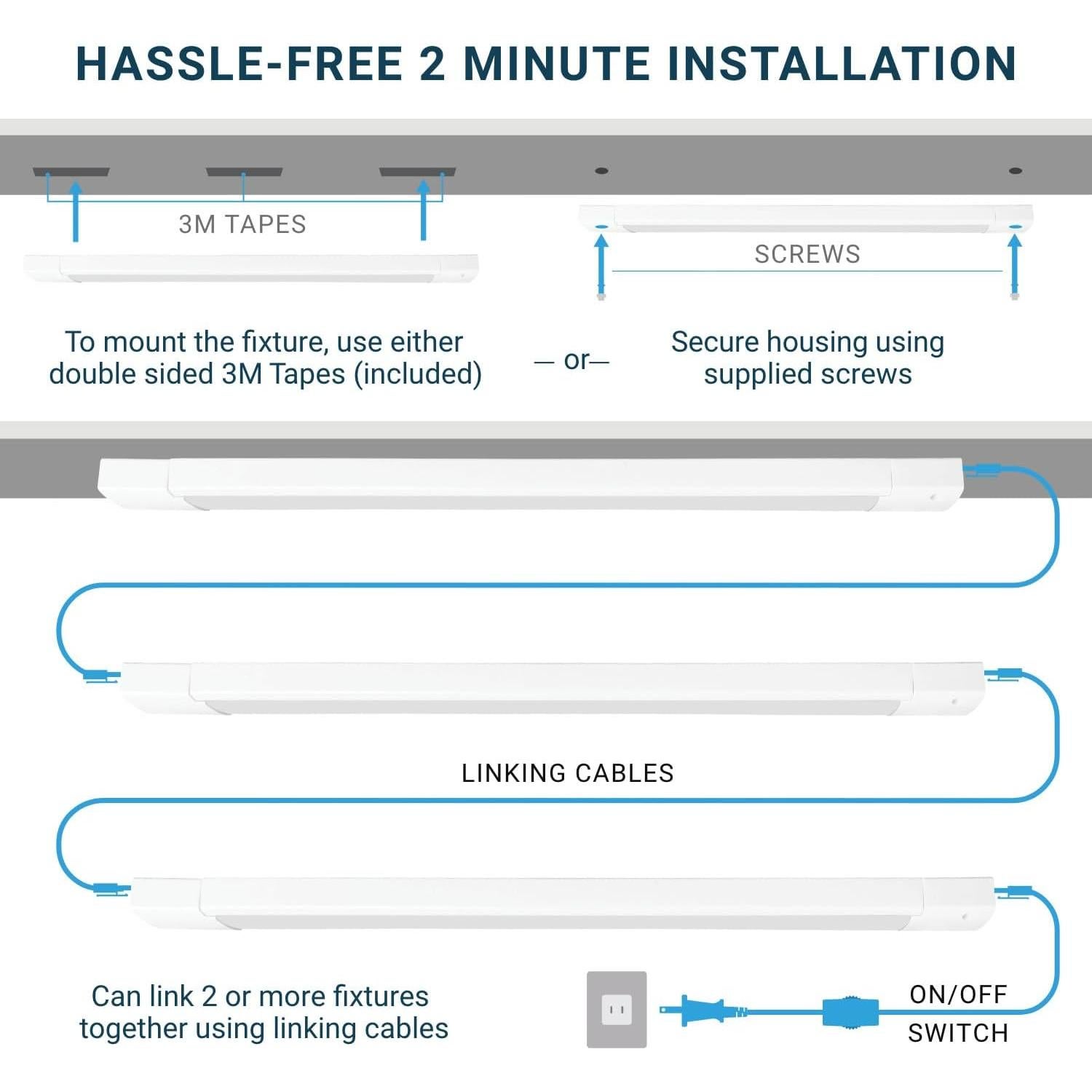 HASSLE-FREE 2 MINUTE INSTALLATION

3M TAPES

SCREWS

To mount the fixture, use either double sided 3M Tapes (included)

— or—

Secure housing using supplied screws

LINKING CABLES

Can link 2 or more fixtures together using linking cables

ON/OFF SWITCH