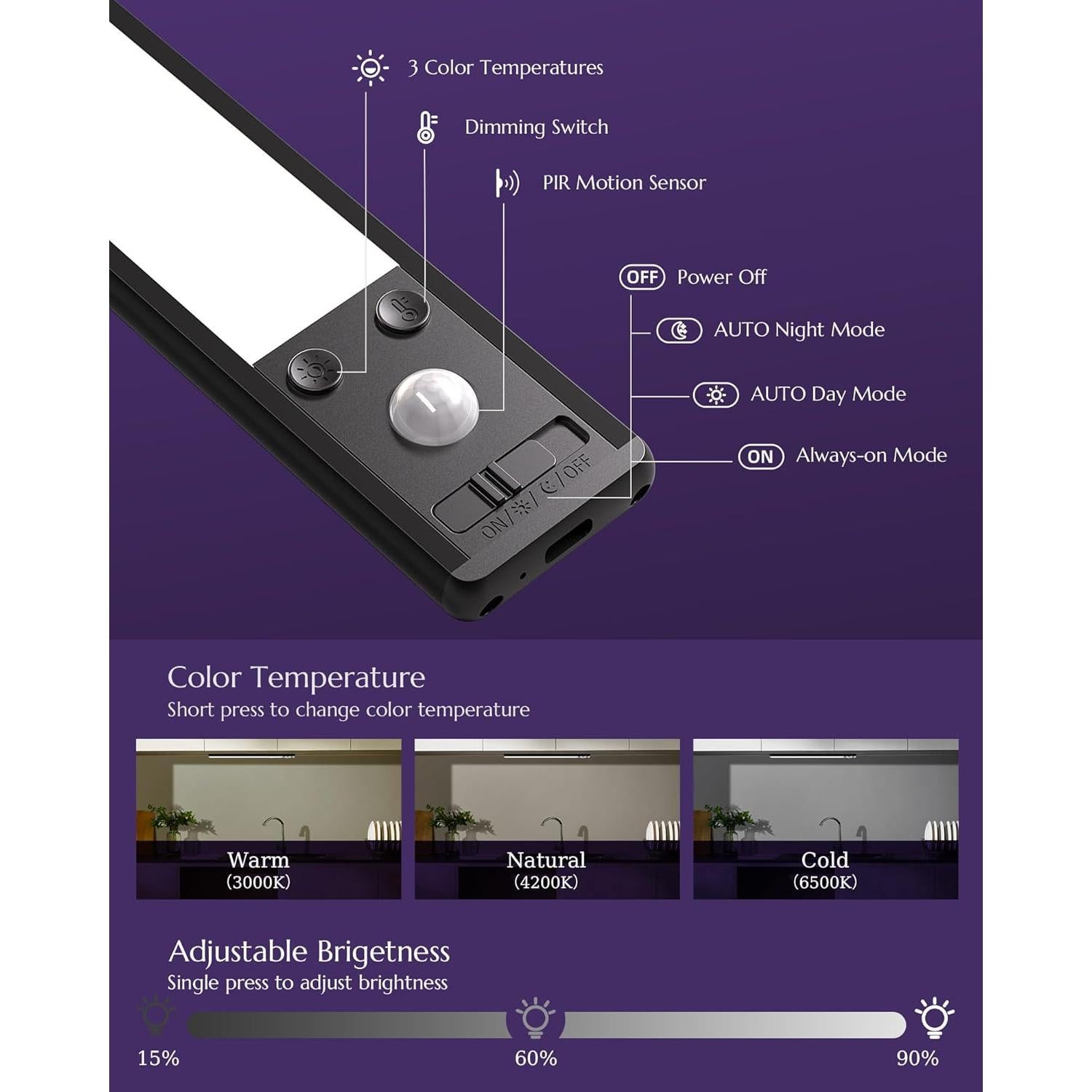 3 Color Temperatures

Dimming Switch

PIR Motion Sensor

OFF Power Off

AUTO Night Mode

AUTO Day Mode

ON Always-on Mode

ON/☼/☾/OFF

Color Temperature
Short press to change color temperature

Warm
(3000K)

Natural
(4200K)

Cold
(6500K)

Adjustable Brigetness
Single press to adjust brightness

15%

60%

90%