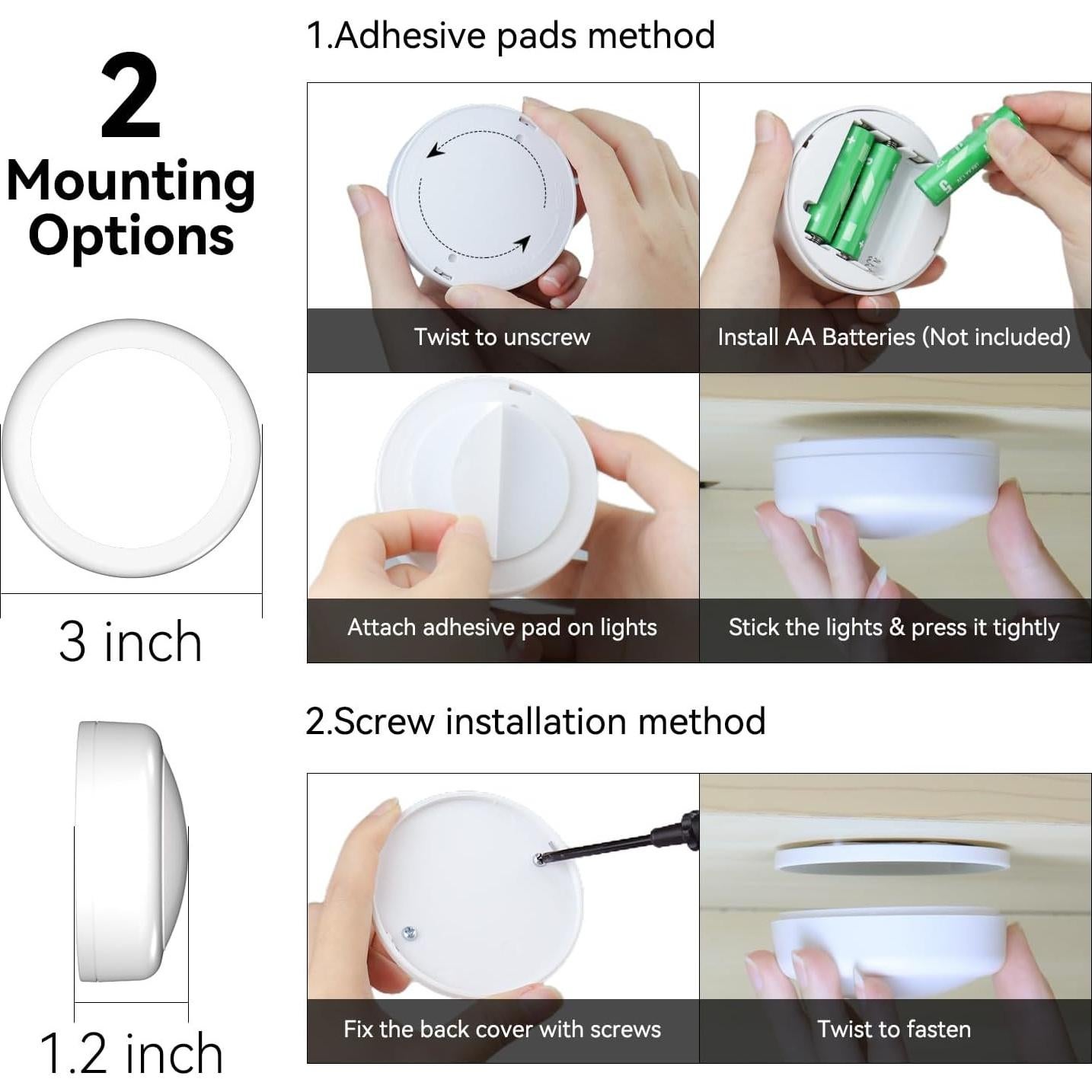 2
Mounting Options

3 inch

1.2 inch

1.Adhesive pads method

Twist to unscrew

Install AA Batteries (Not included)

Attach adhesive pad on lights

Stick the lights & press it tightly

2.Screw installation method

Fix the back cover with screws

Twist to fasten