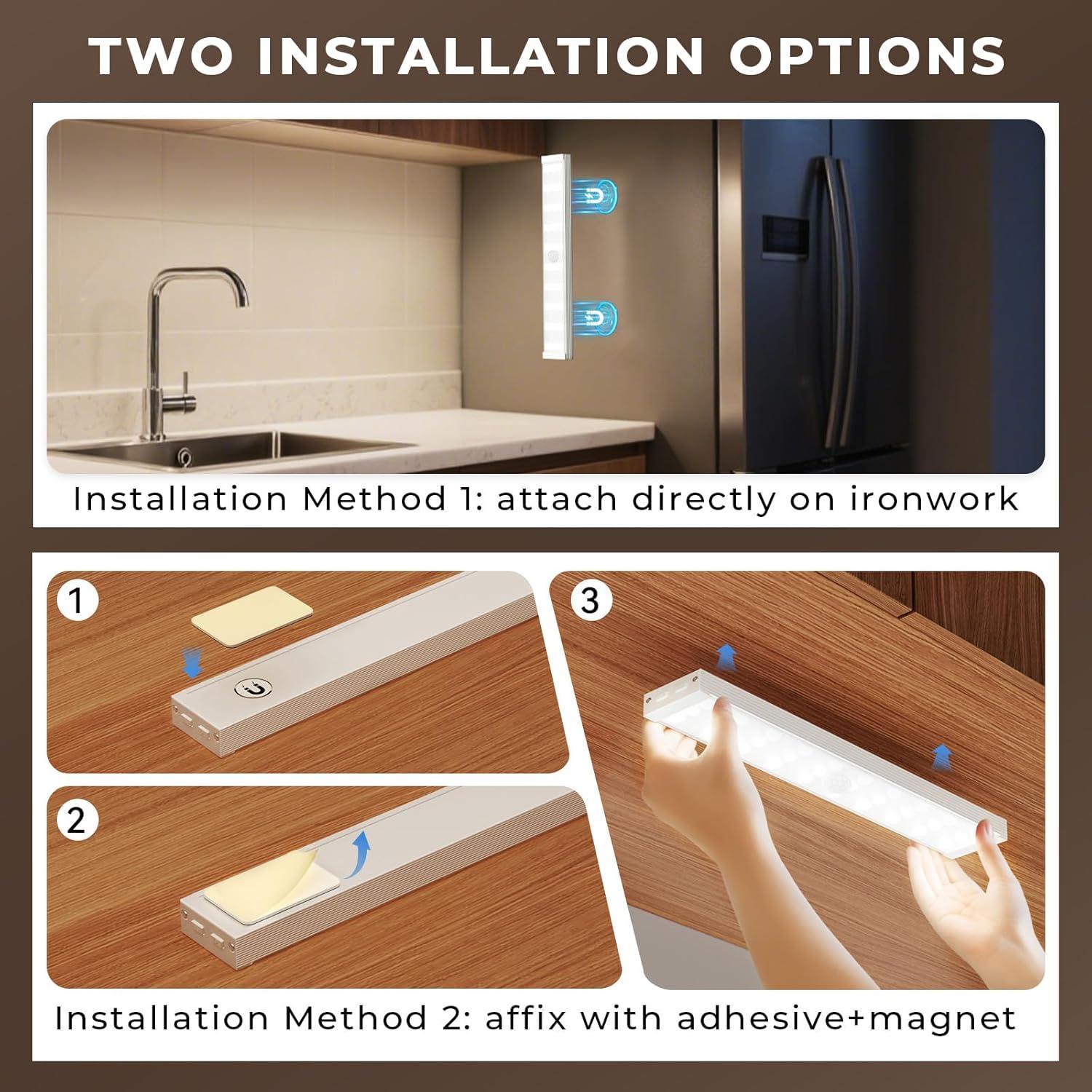 TWO INSTALLATION OPTIONS

Installation Method 1: attach directly on ironwork

1

2

3

Installation Method 2: affix with adhesive+magnet