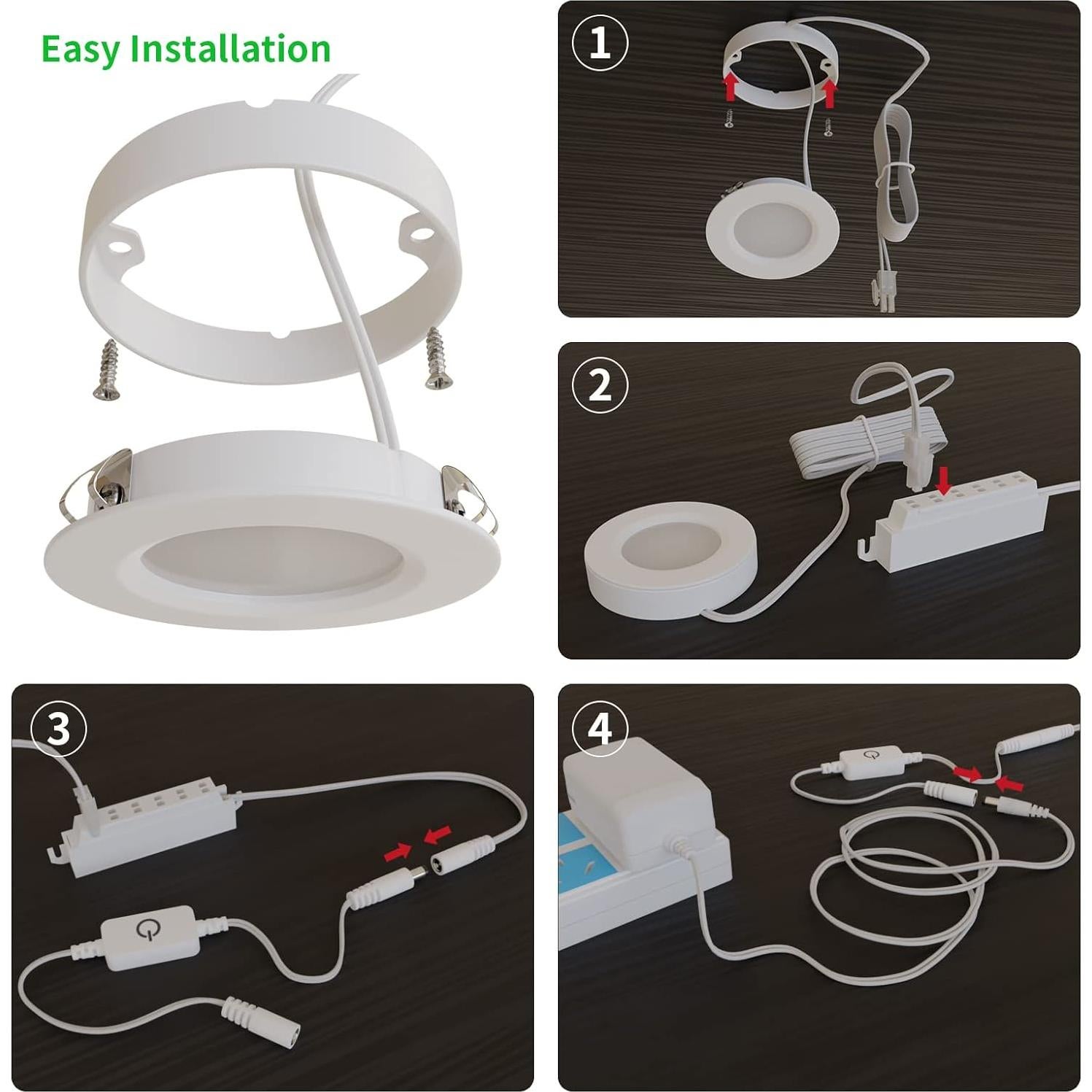 Easy Installation

1

2

3

4