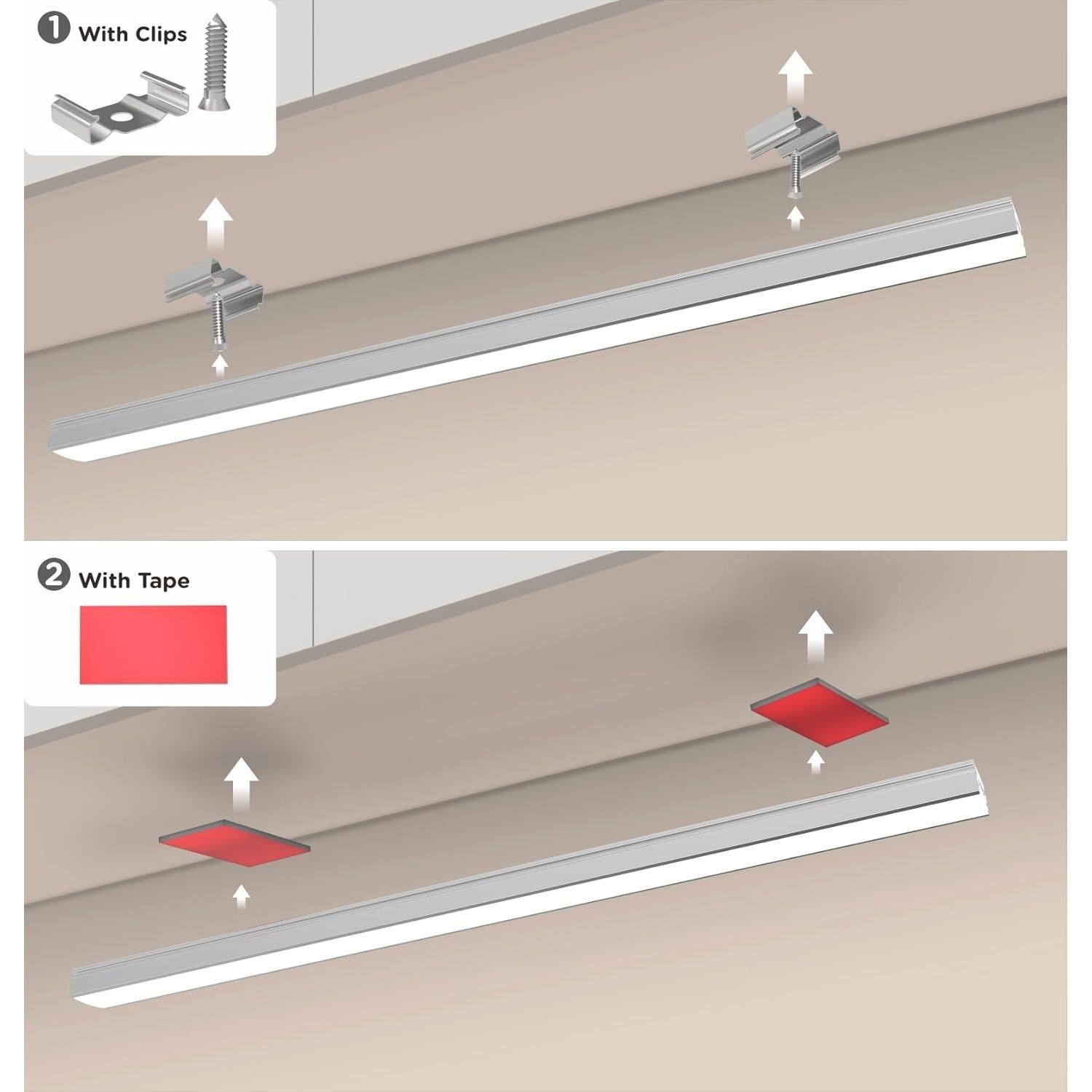 1 With Clips

2 With Tape