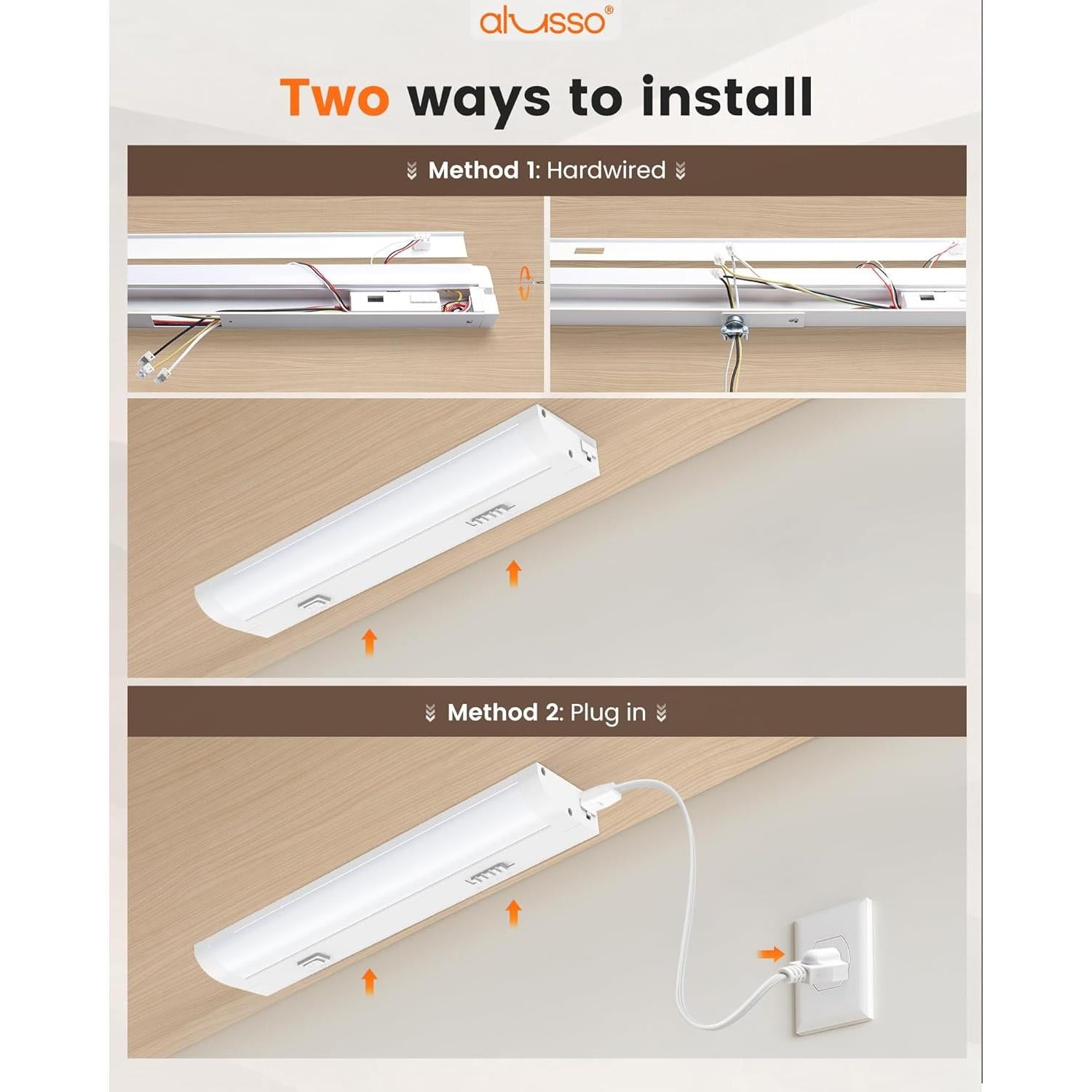 alusso®

Two ways to install

Method 1: Hardwired

Method 2: Plug in