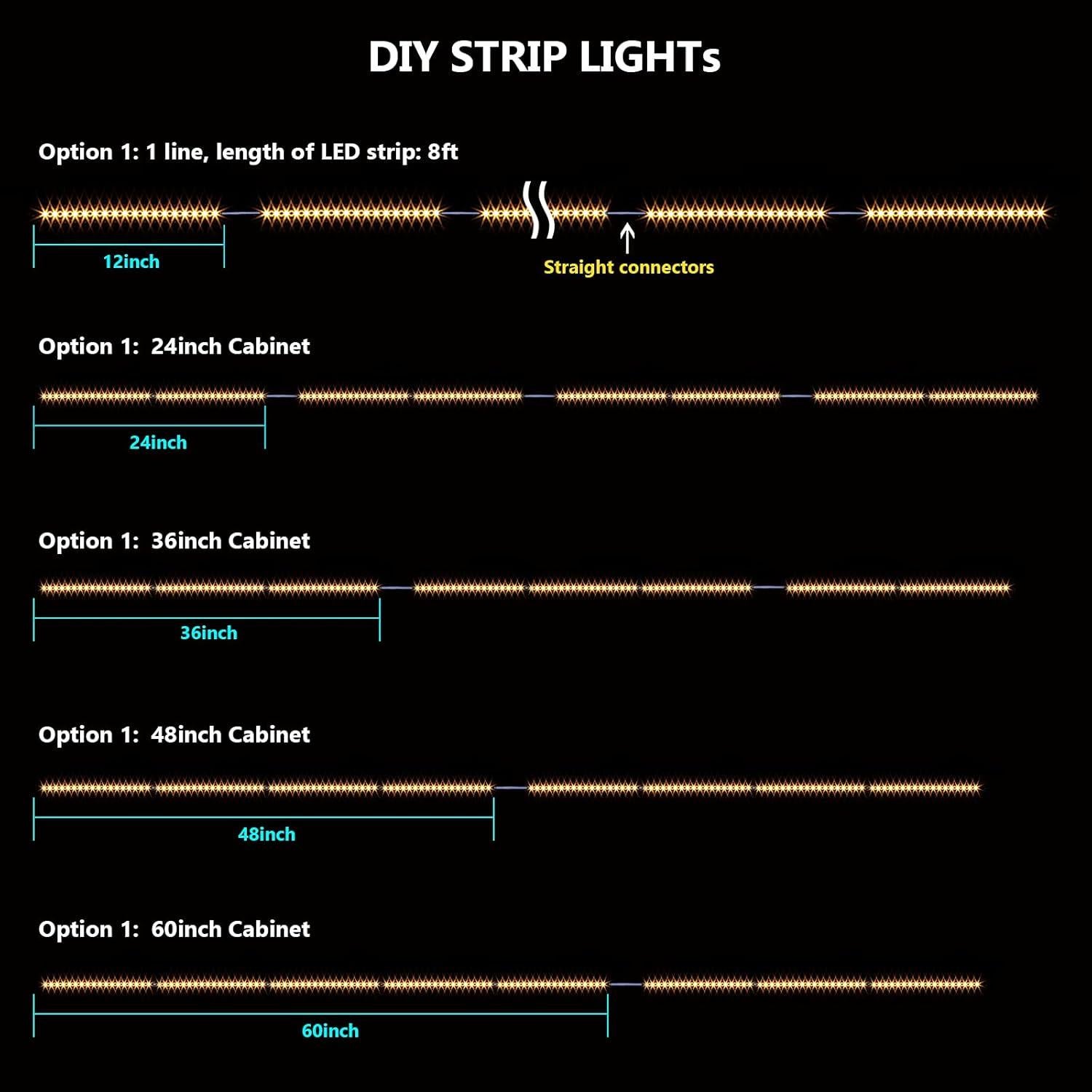 DIY STRIP LIGHTs

Option 1: 1 line, length of LED strip: 8ft

12inch

Straight connectors

Option 1: 24inch Cabinet

24inch

Option 1: 36inch Cabinet

36inch

Option 1: 48inch Cabinet

48inch

Option 1: 60inch Cabinet

60inch