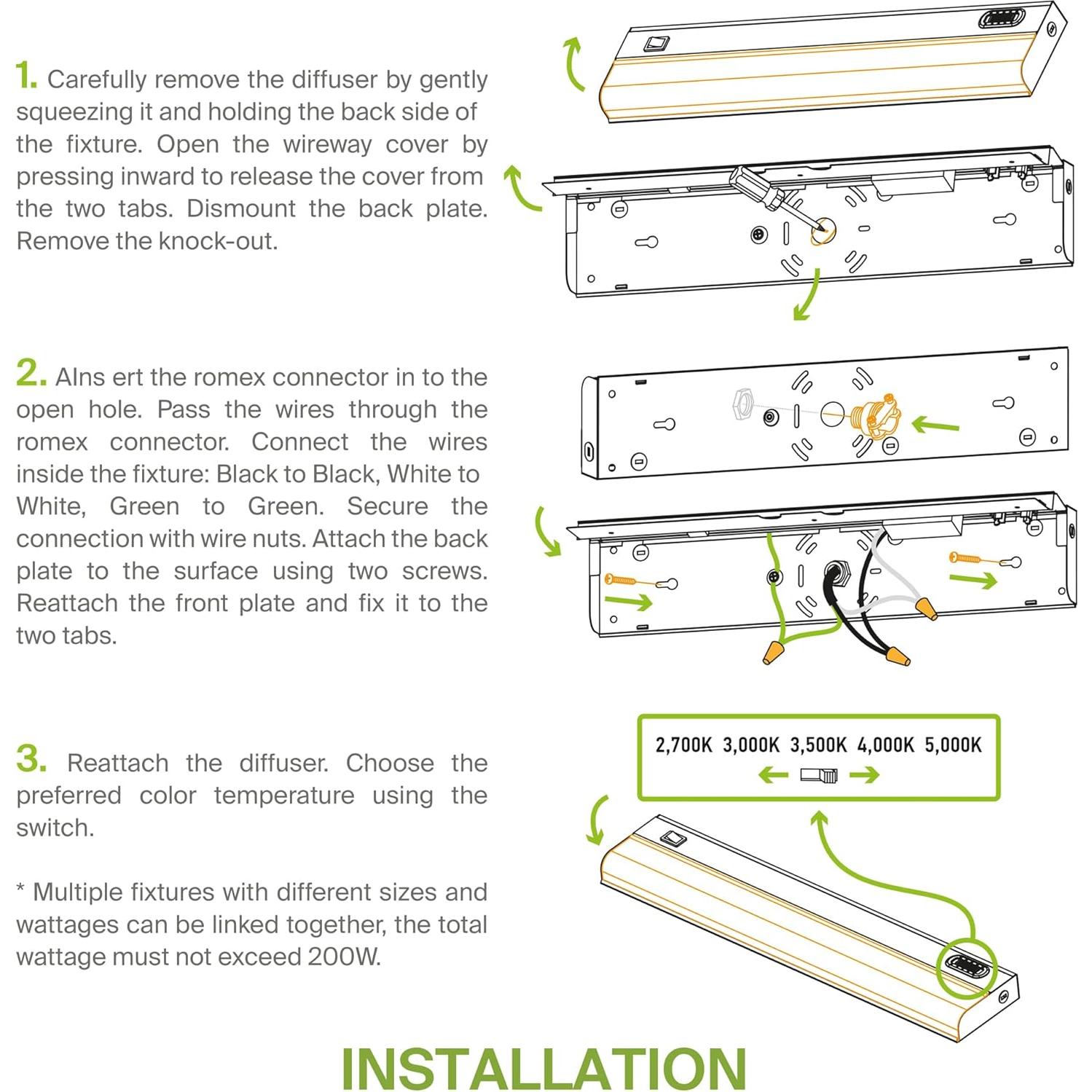 1. Carefully remove the diffuser by gently squeezing it and holding the back side of the fixture. Open the wireway cover by pressing inward to release the cover from the two tabs. Dismount the back plate. Remove the knock-out.

2. AIns ert the romex connector in to the open hole. Pass the wires through the romex connector. Connect the wires inside the fixture: Black to Black, White to White, Green to Green. Secure the connection with wire nuts. Attach the back plate to the surface using two screws. Reattach the front plate and fix it to the two tabs.

3. Reattach the diffuser. Choose the preferred color temperature using the switch.

* Multiple fixtures with different sizes and wattages can be linked together, the total wattage must not exceed 200W.

2,700K 3,000K 3,500K 4,000K 5,000K

INSTALLATION