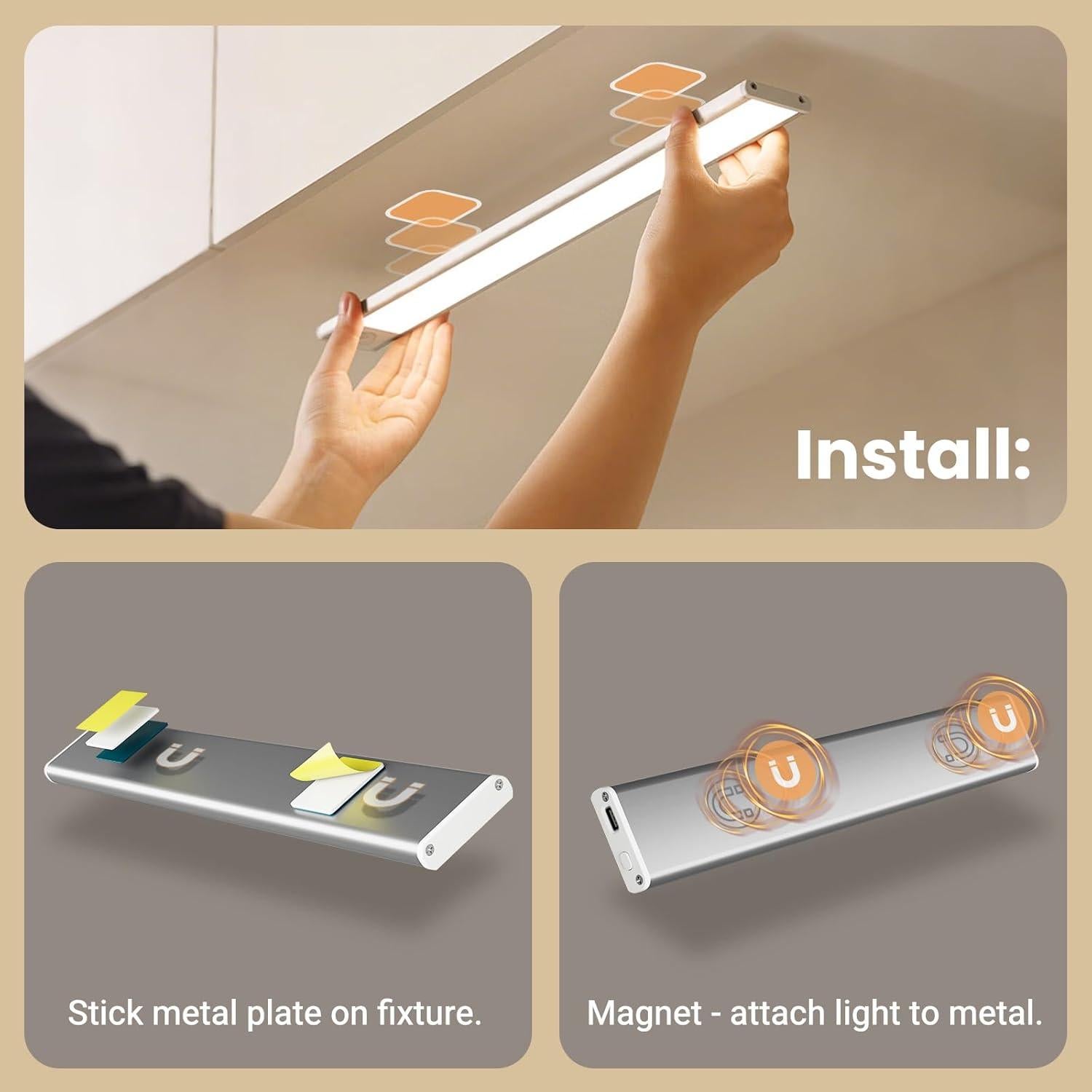 Install:

Stick metal plate on fixture.

Magnet - attach light to metal.