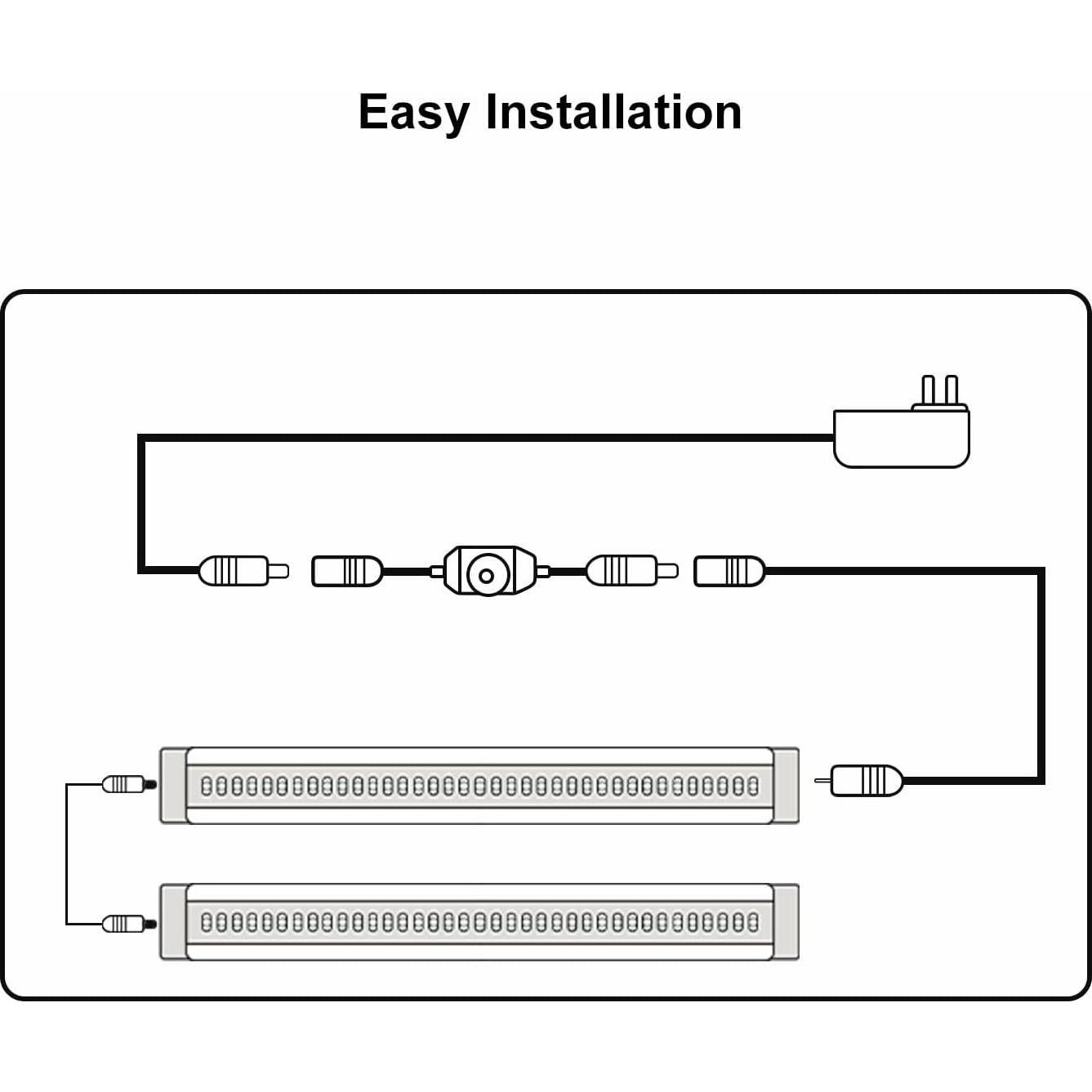 Easy Installation