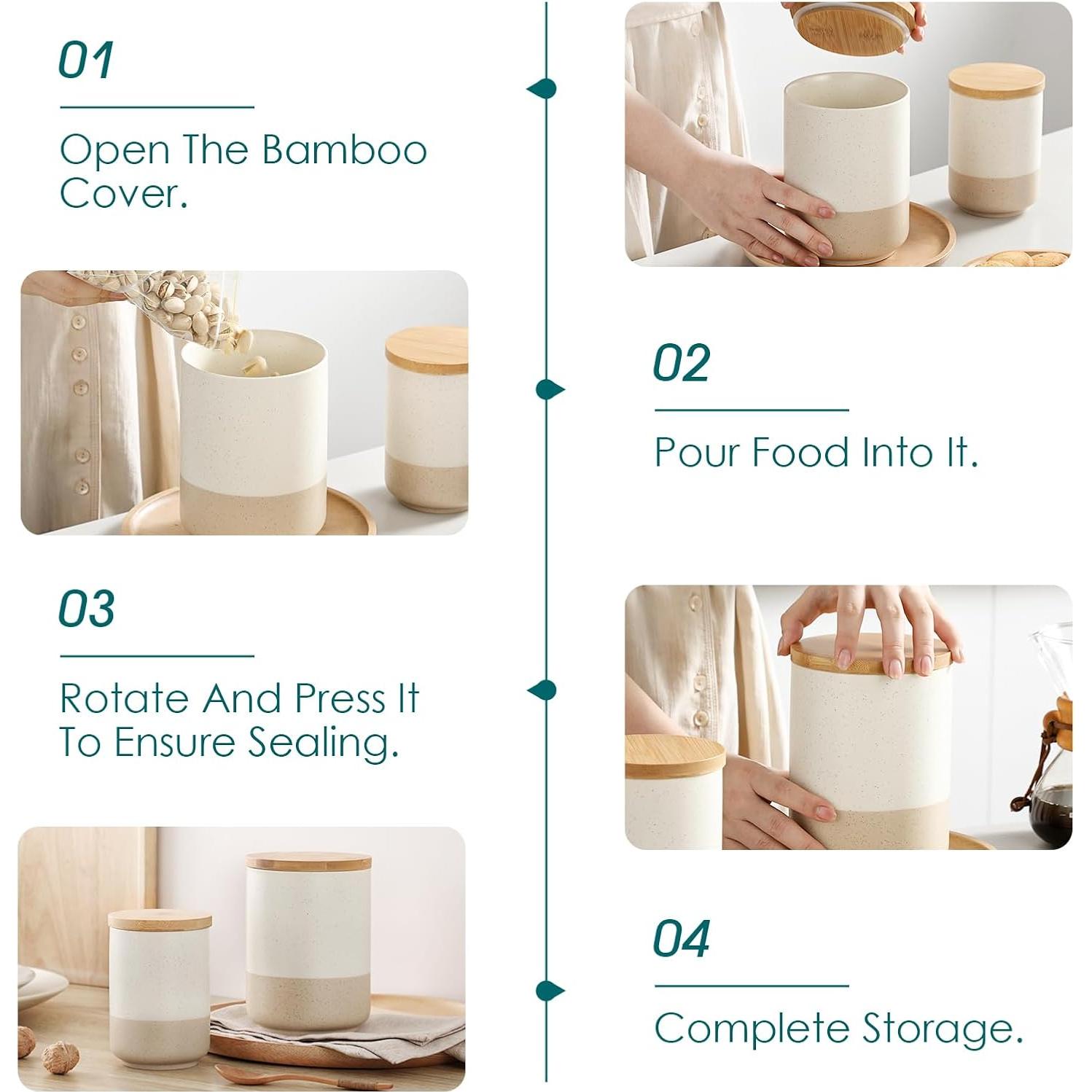 01

Open The Bamboo Cover.

02

Pour Food Into It.

03

Rotate And Press It To Ensure Sealing.

04

Complete Storage.