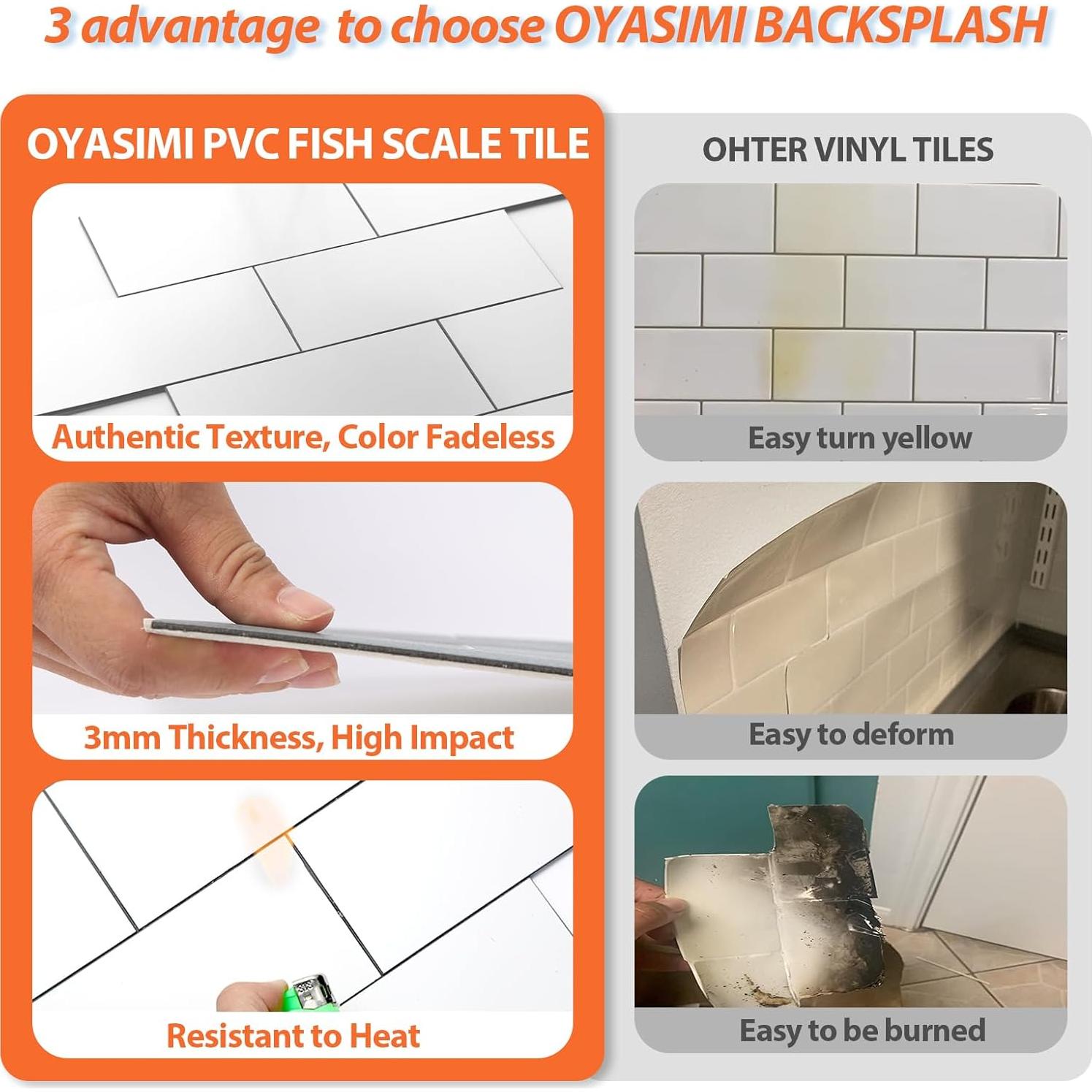 3 advantage to choose OYASIMI BACKSPLASH

OYASIMI PVC FISH SCALE TILE

Authentic Texture, Color Fadeless

3mm Thickness, High Impact

Resistant to Heat

OHTER VINYL TILES

Easy turn yellow

Easy to deform

Easy to be burned