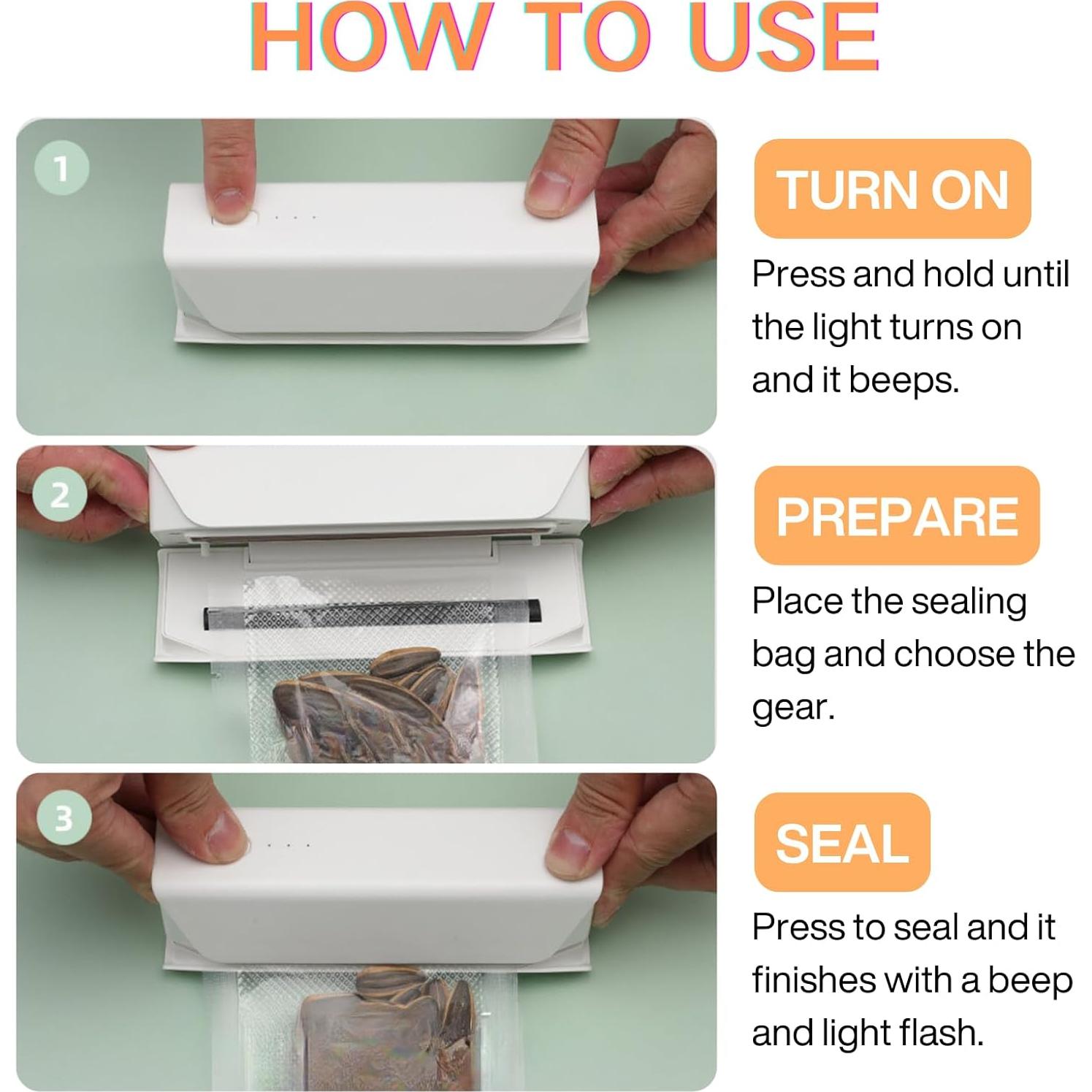 HOW TO USE

1

TURN ON

Press and hold until the light turns on and it beeps.

2

PREPARE

Place the sealing bag and choose the gear.

3

SEAL

Press to seal and it finishes with a beep and light flash.