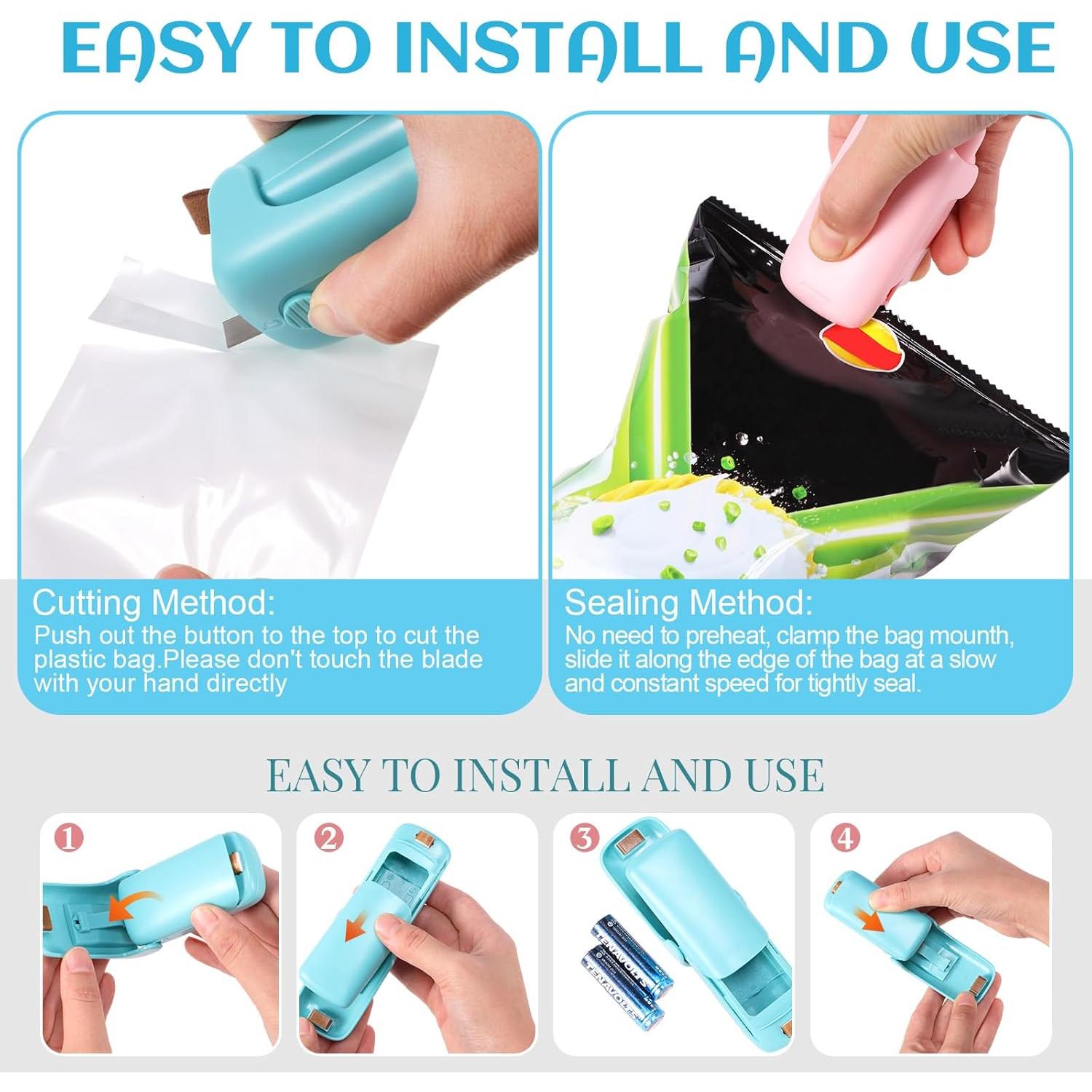 EASY TO INSTALL AND USE

Cutting Method:
Push out the button to the top to cut the plastic bag.Please don't touch the blade with your hand directly

Sealing Method:
No need to preheat, clamp the bag mounth, slide it along the edge of the bag at a slow and constant speed for tightly seal.

EASY TO INSTALL AND USE

1

2

3

TENAVOLTS

TENAVOLTS

4