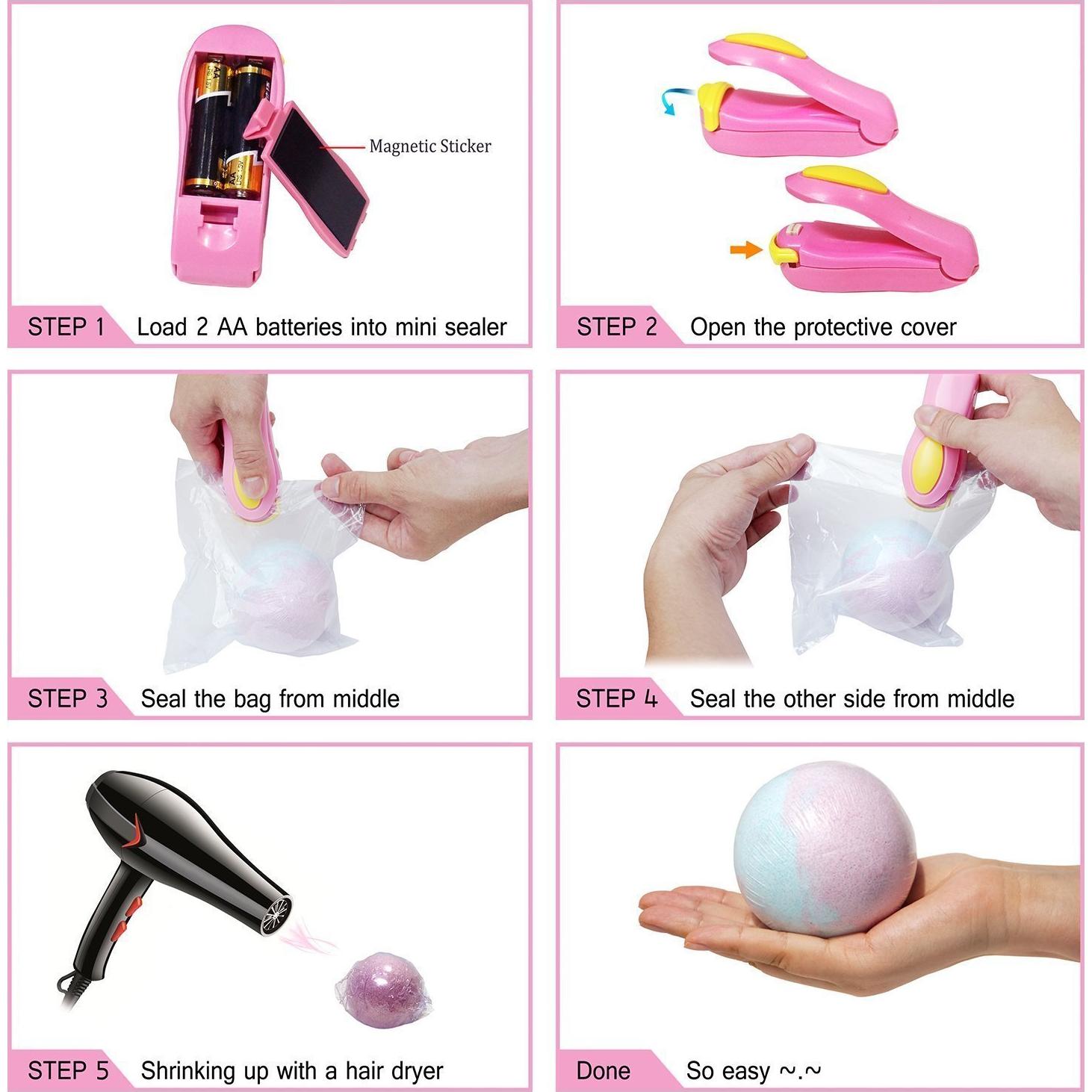 Magnetic Sticker

STEP 1 Load 2 AA batteries into mini sealer

STEP 2 Open the protective cover

STEP 3 Seal the bag from middle

STEP 4 Seal the other side from middle

STEP 5 Shrinking up with a hair dryer

Done So easy ~.~