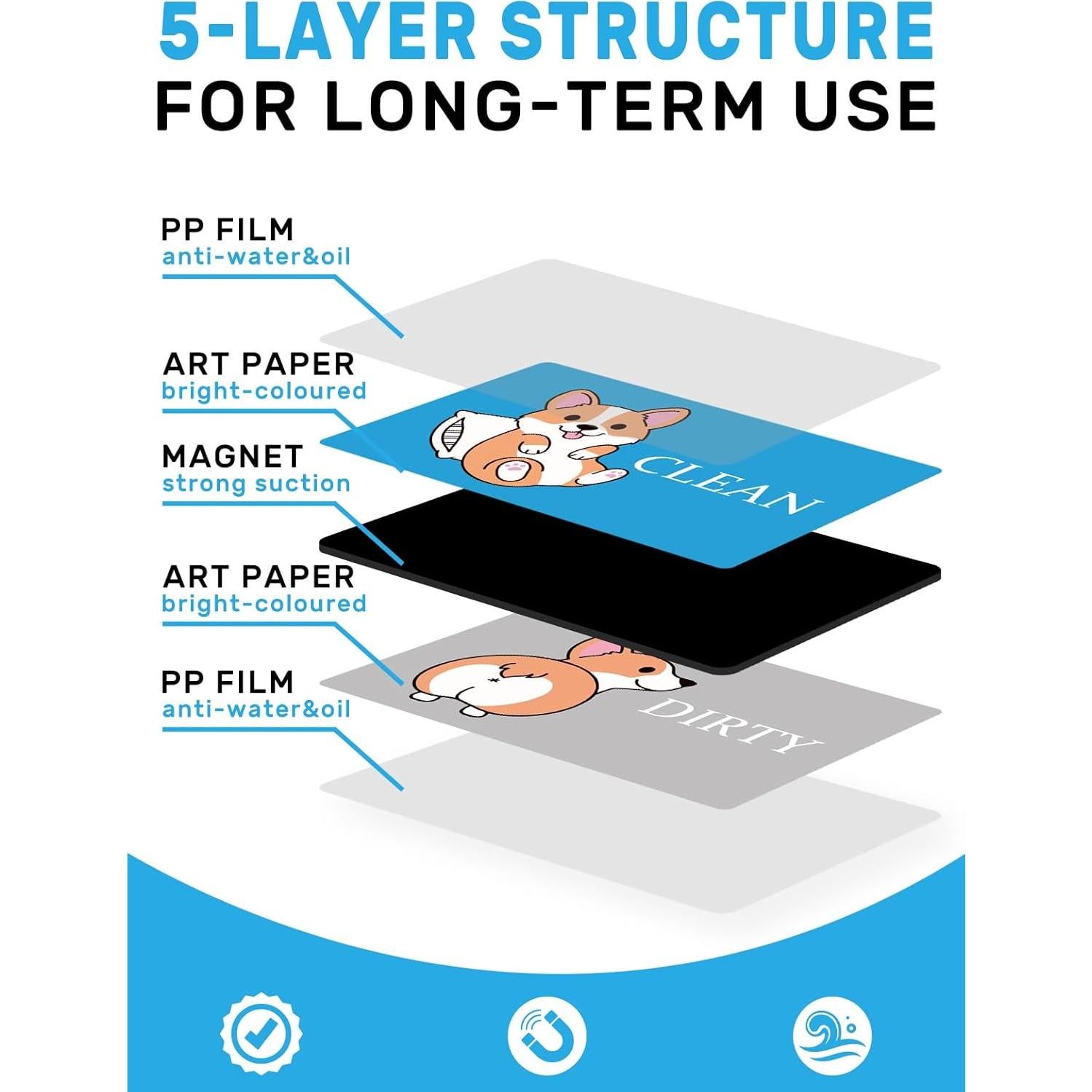 5-LAYER STRUCTURE
FOR LONG-TERM USE

PP FILM
anti-water&oil

ART PAPER
bright-coloured

MAGNET
strong suction

ART PAPER
bright-coloured

PP FILM
anti-water&oil

CLEAN

DIRTY