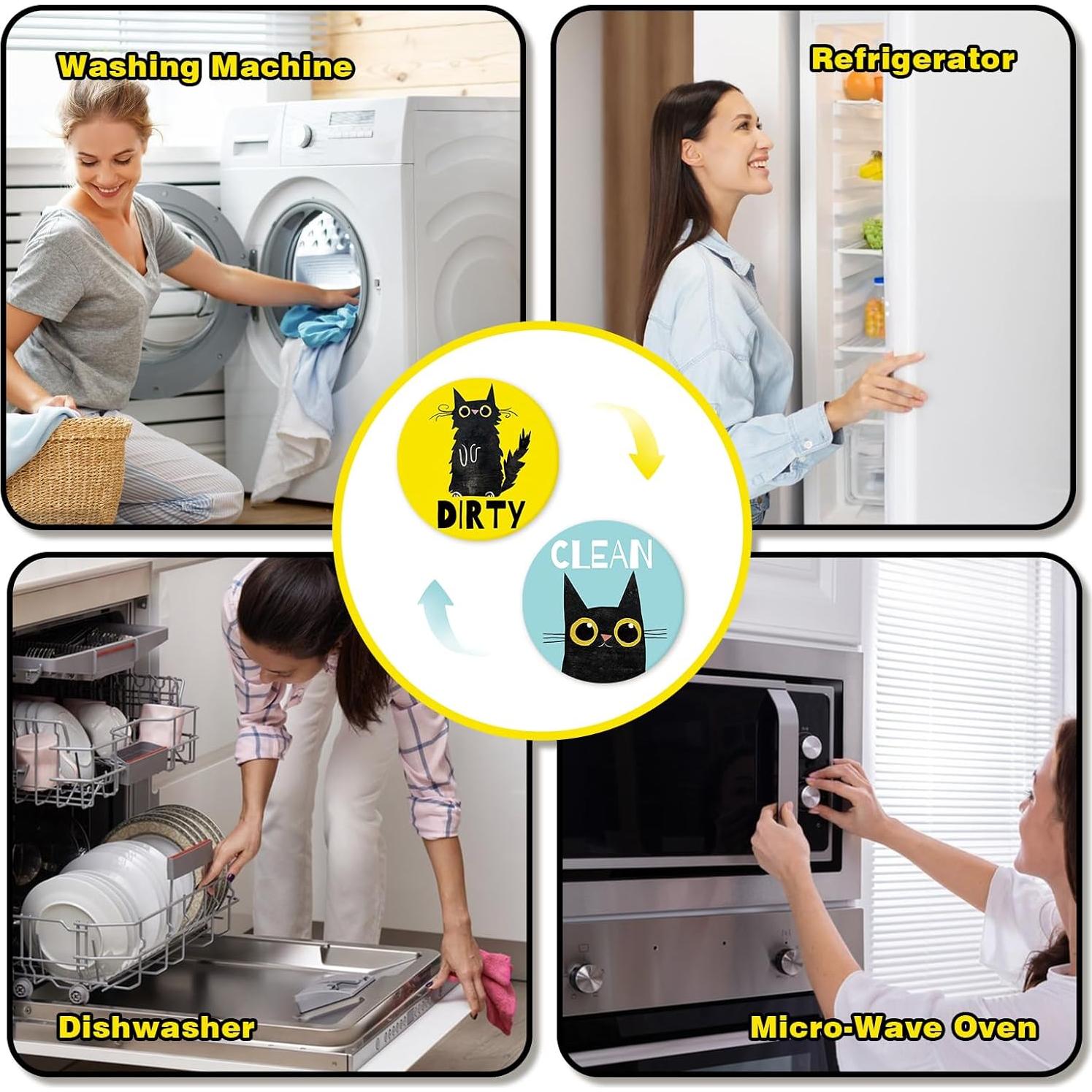 Washing Machine

Refrigerator

DIRTY

CLEAN

Dishwasher

Micro-Wave Oven