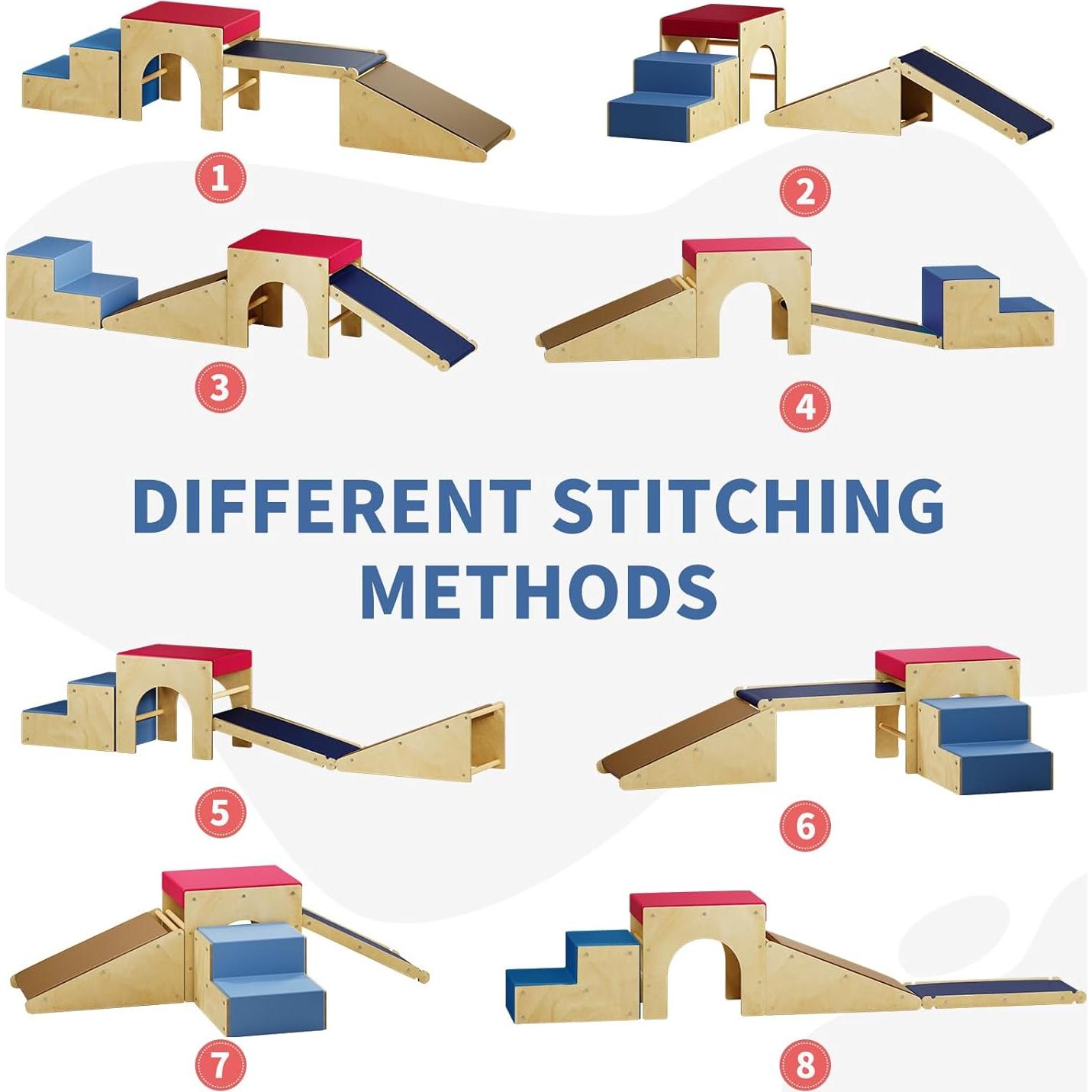 1

2

3

4

DIFFERENT STITCHING METHODS

5

6

7

8