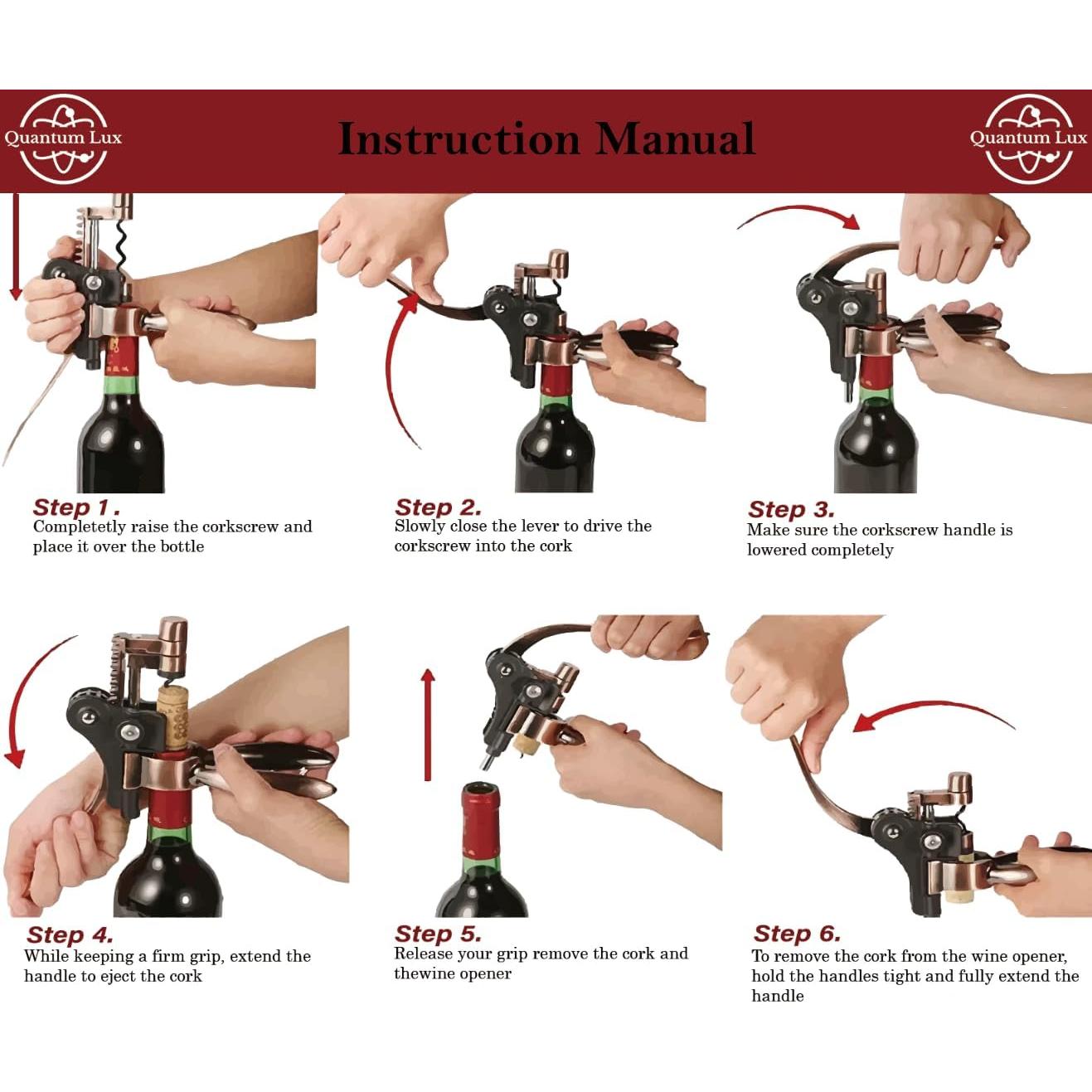 Quantum Lux

Instruction Manual

Quantum Lux

Step 1.
Completetly raise the corkscrew and place it over the bottle

Step 2.
Slowly close the lever to drive the corkscrew into the cork

Step 3.
Make sure the corkscrew handle is lowered completely

Step 4.
While keeping a firm grip, extend the handle to eject the cork

Step 5.
Release your grip remove the cork and thewine opener

Step 6.
To remove the cork from the wine opener, hold the handles tight and fully extend the handle