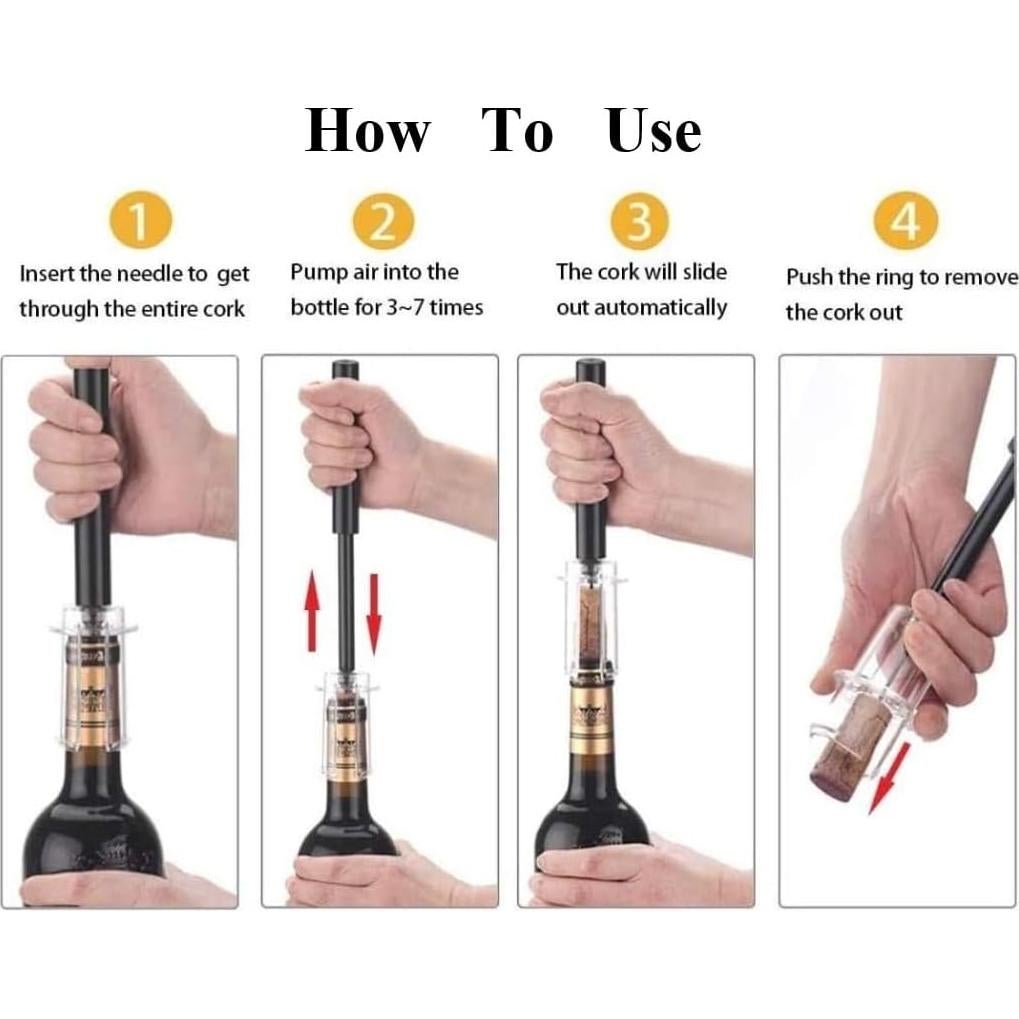 How To Use

1
Insert the needle to get through the entire cork

2
Pump air into the bottle for 3~7 times

3
The cork will slide out automatically

4
Push the ring to remove the cork out