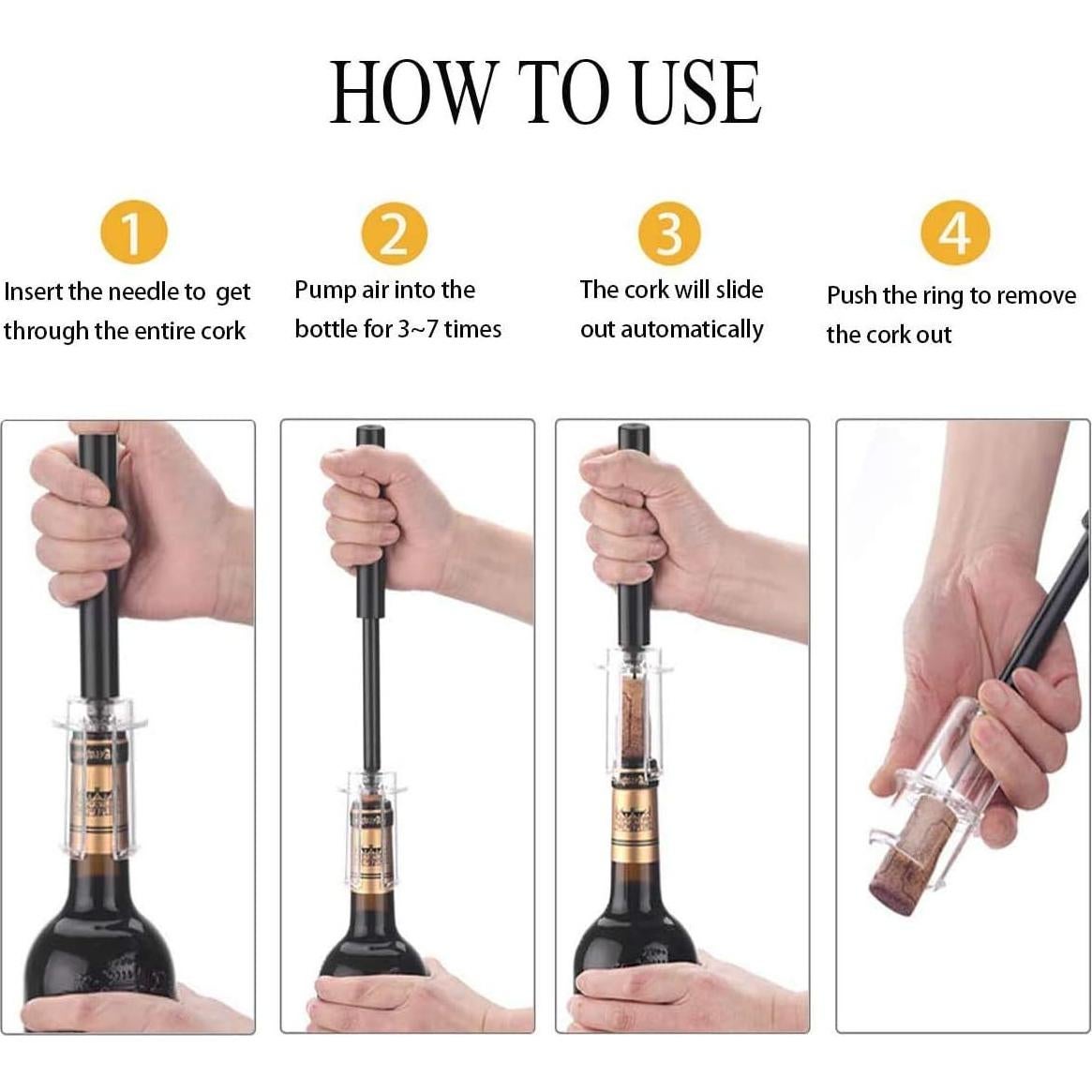 HOW TO USE

1
Insert the needle to get through the entire cork

2
Pump air into the bottle for 3~7 times

3
The cork will slide out automatically

4
Push the ring to remove the cork out