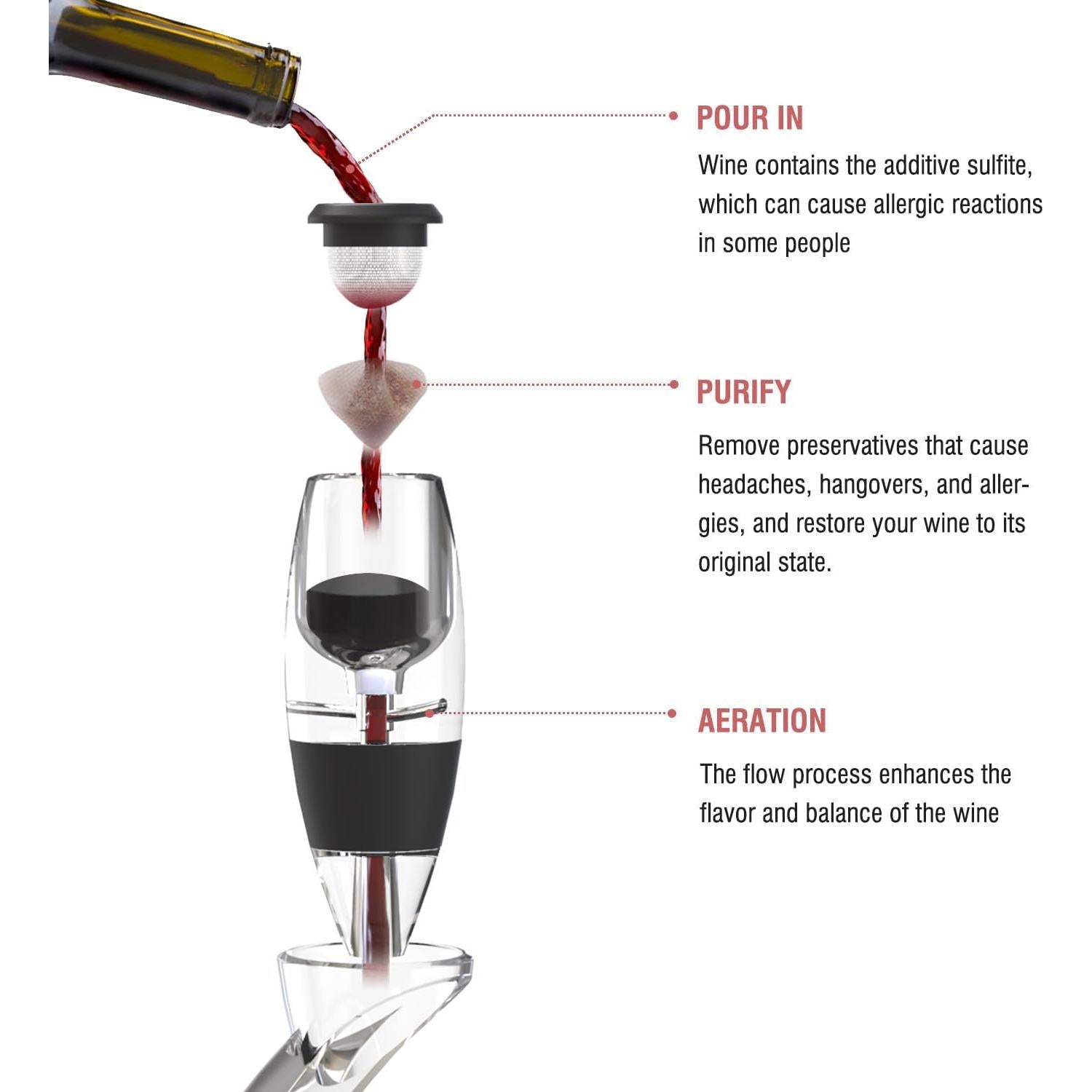 POUR IN

Wine contains the additive sulfite, which can cause allergic reactions in some people

PURIFY

Remove preservatives that cause headaches, hangovers, and allergies, and restore your wine to its original state.

AERATION

The flow process enhances the flavor and balance of the wine