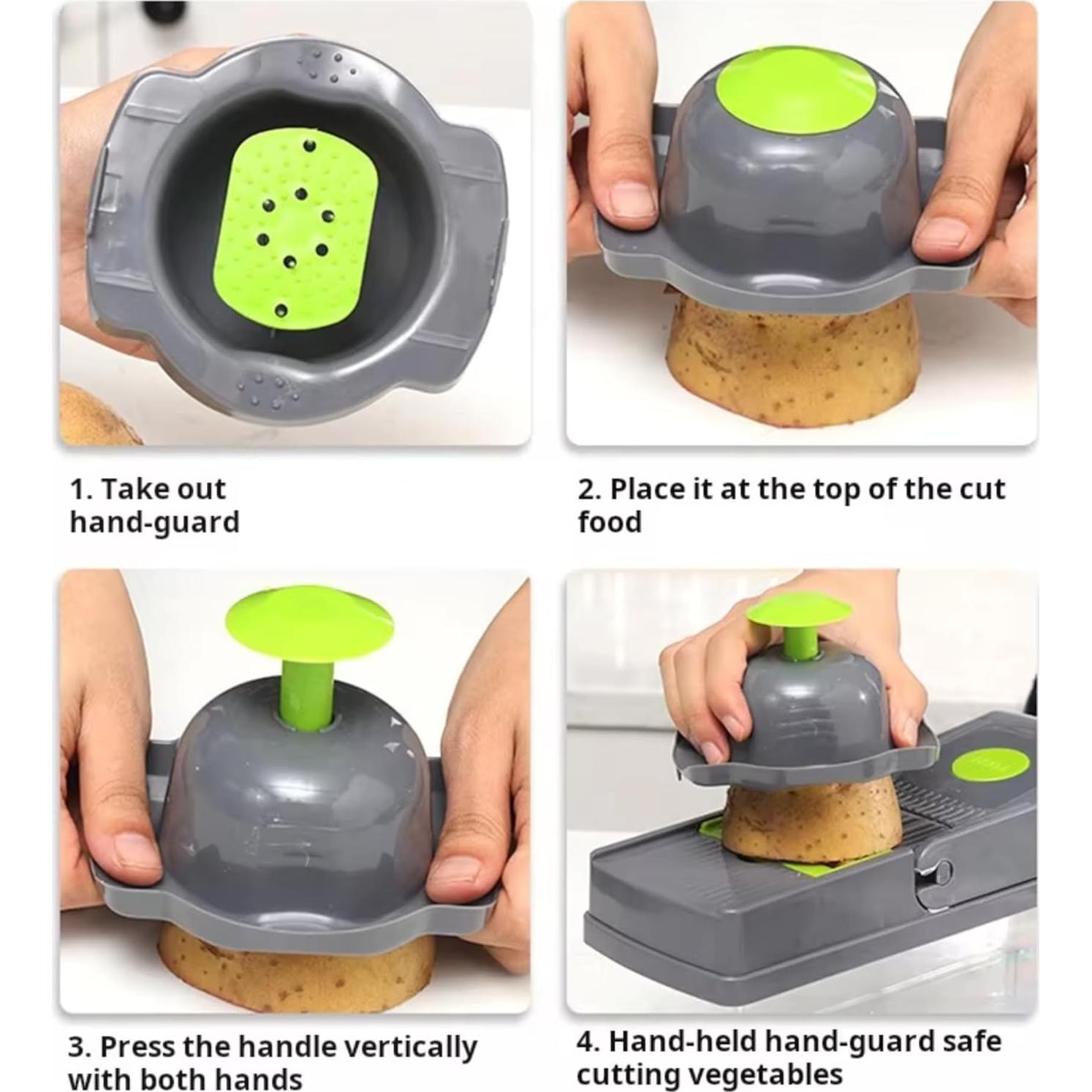 1. Take out hand-guard

2. Place it at the top of the cut food

3. Press the handle vertically with both hands

4. Hand-held hand-guard safe cutting vegetables