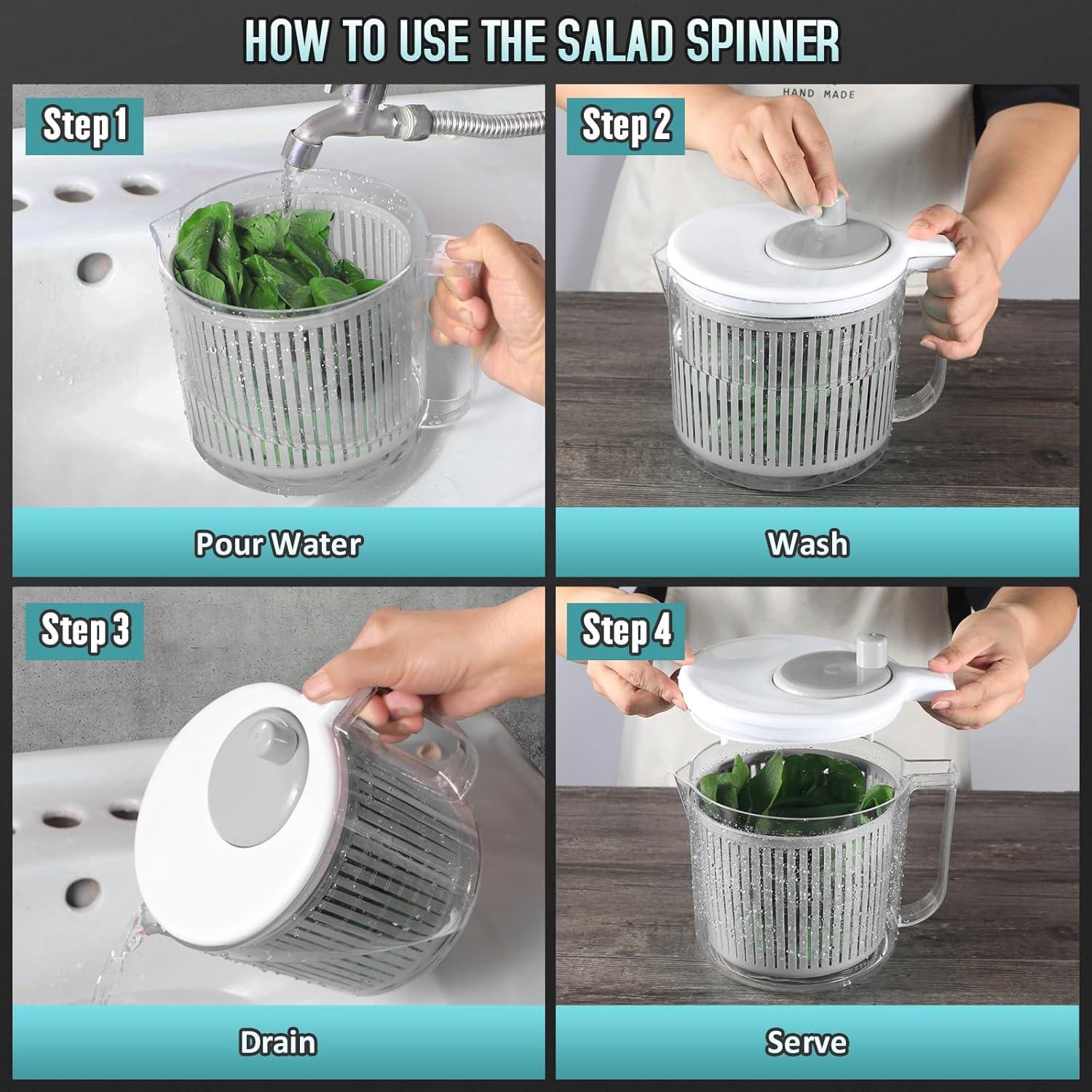 HOW TO USE THE SALAD SPINNER

Step 1

Pour Water

Step 2

HAND MADE

Wash

Step 3

Drain

Step 4

Serve