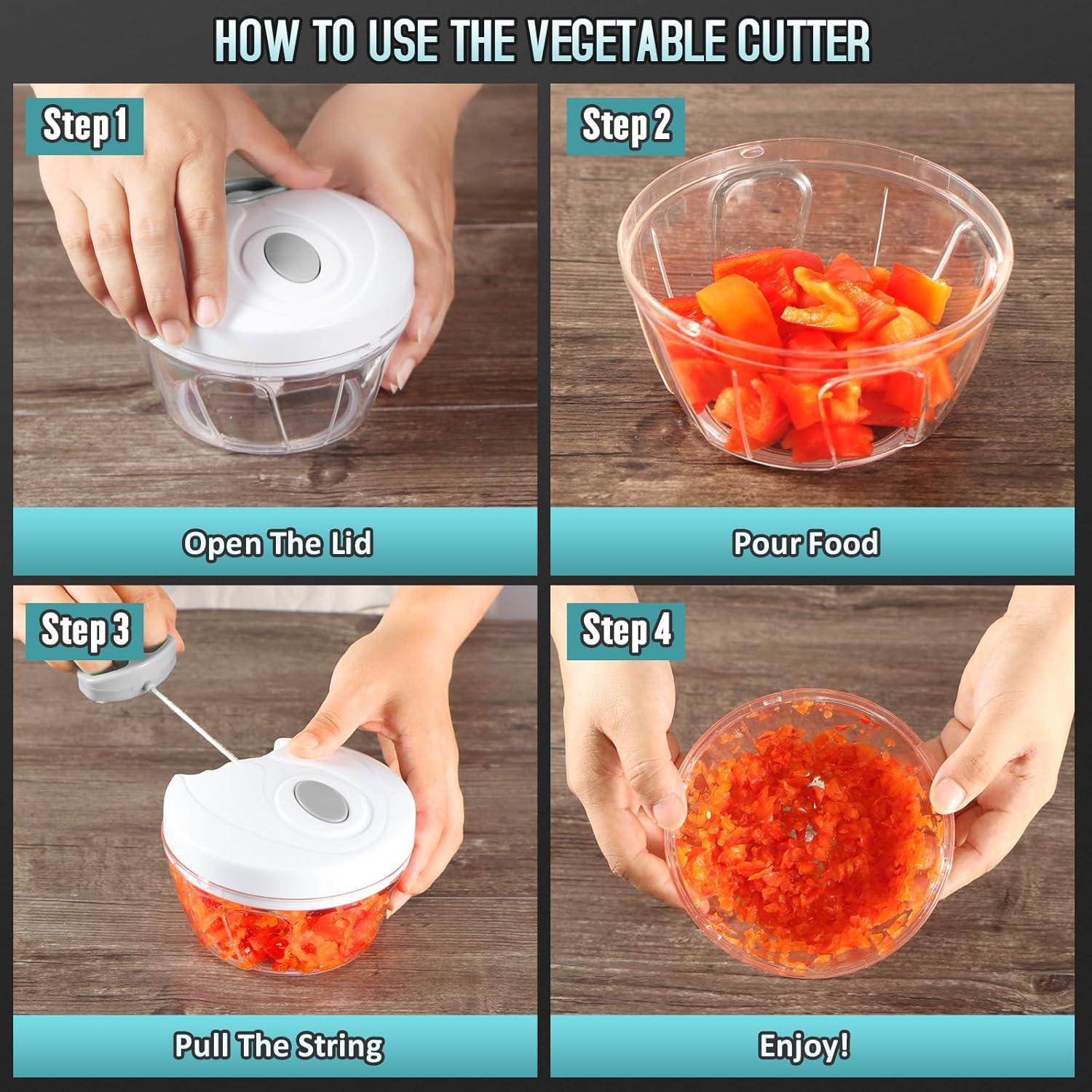 HOW TO USE THE VEGETABLE CUTTER

Step 1

Open The Lid

Step 2

Pour Food

Step 3

Pull The String

Step 4

Enjoy!