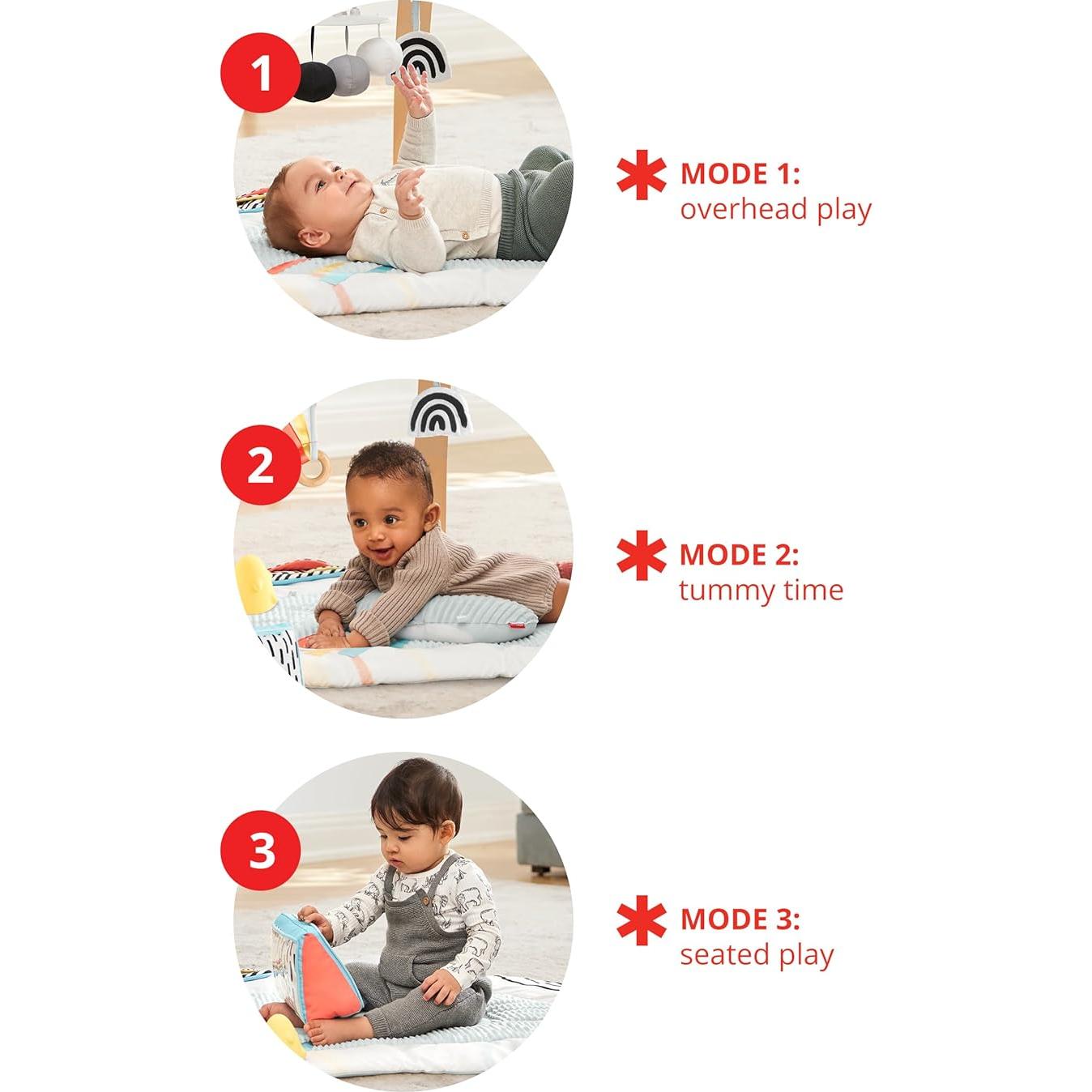 1

MODE 1:
overhead play

2

MODE 2:
tummy time

3

MODE 3:
seated play