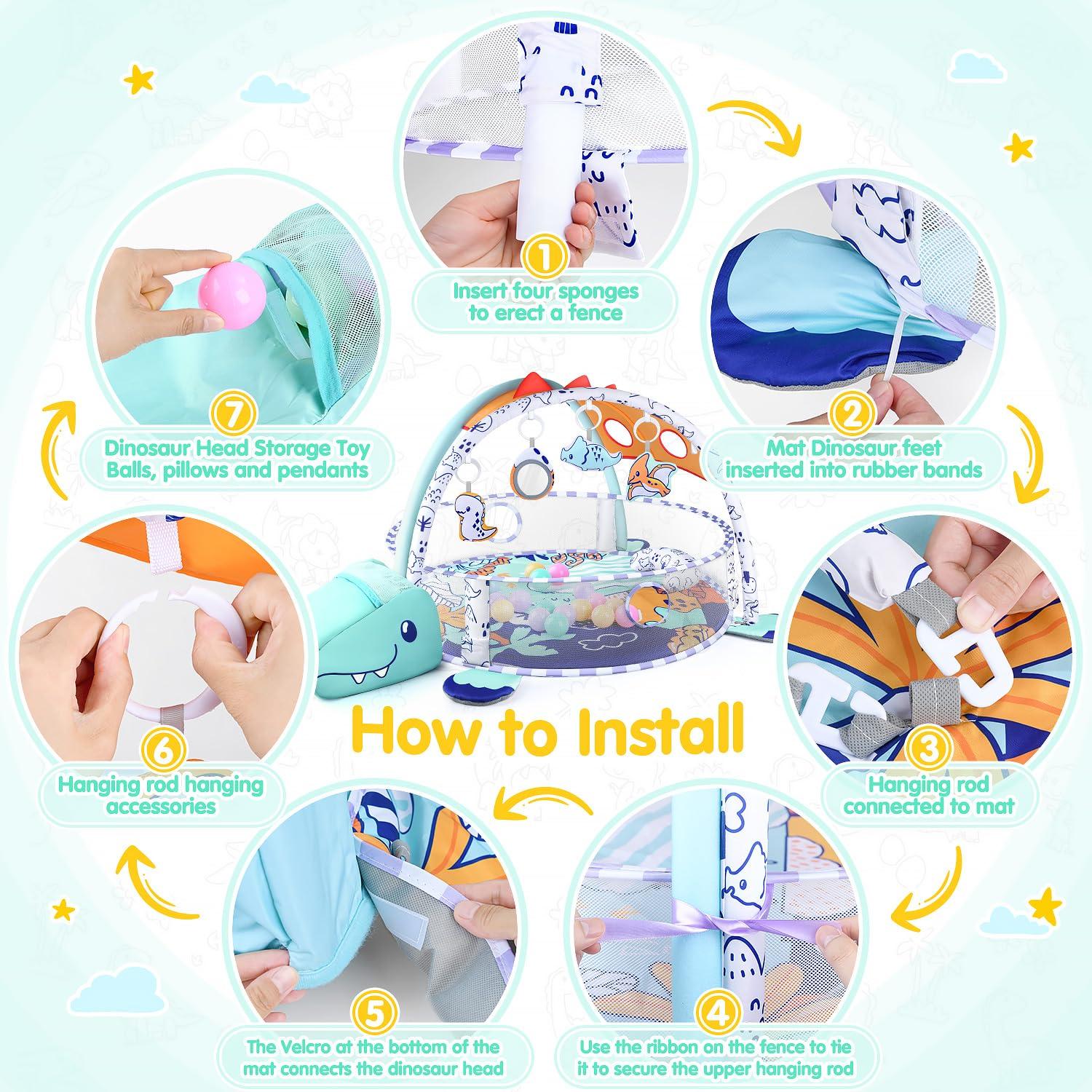 1
Insert four sponges to erect a fence

2
Mat Dinosaur feet inserted into rubber bands

3
Hanging rod connected to mat

4
Use the ribbon on the fence to tie it to secure the upper hanging rod

5
The Velcro at the bottom of the mat connects the dinosaur head

6
Hanging rod hanging accessories

7
Dinosaur Head Storage Toy Balls, pillows and pendants

How to Install