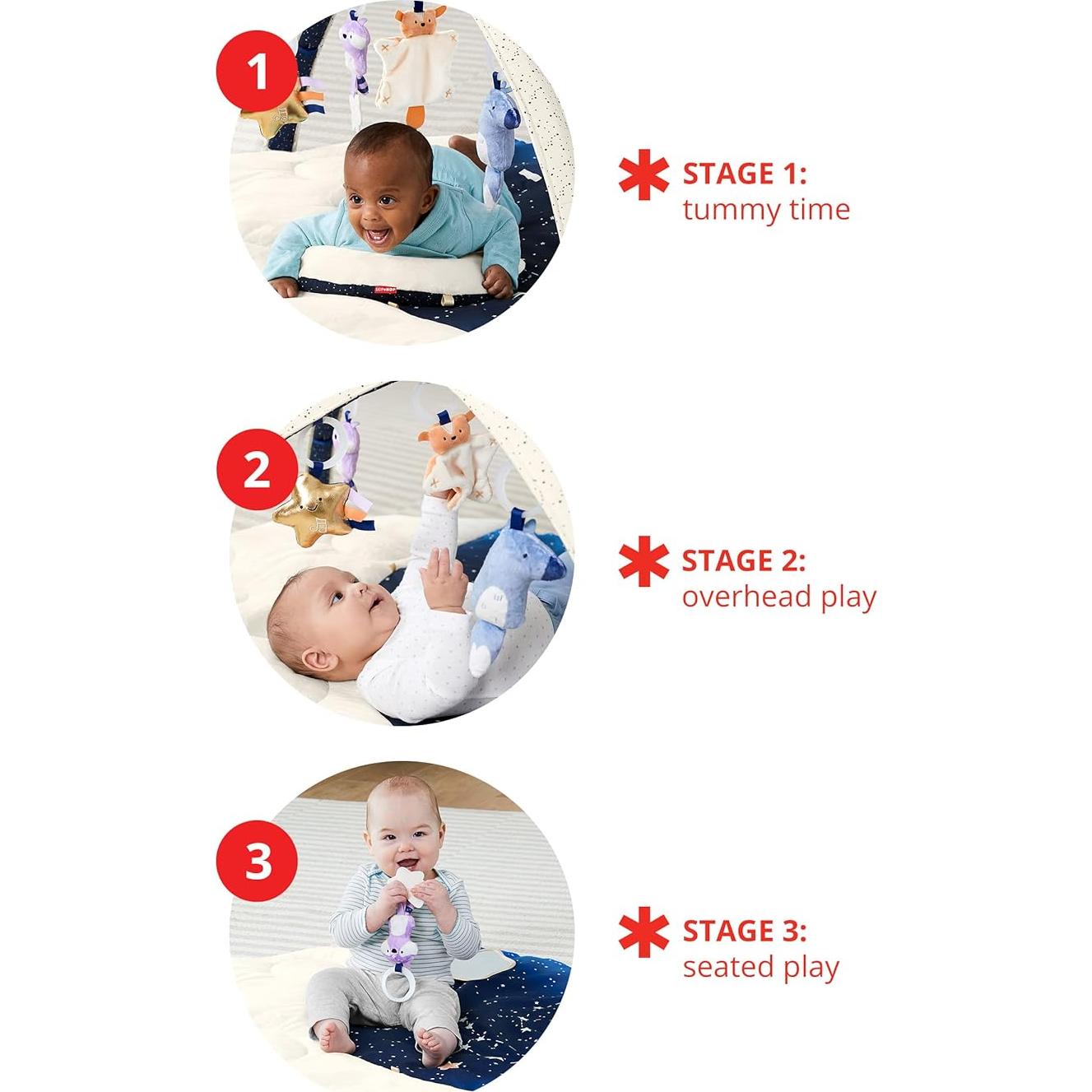 1

STAGE 1:
tummy time

2

STAGE 2:
overhead play

3

STAGE 3:
seated play