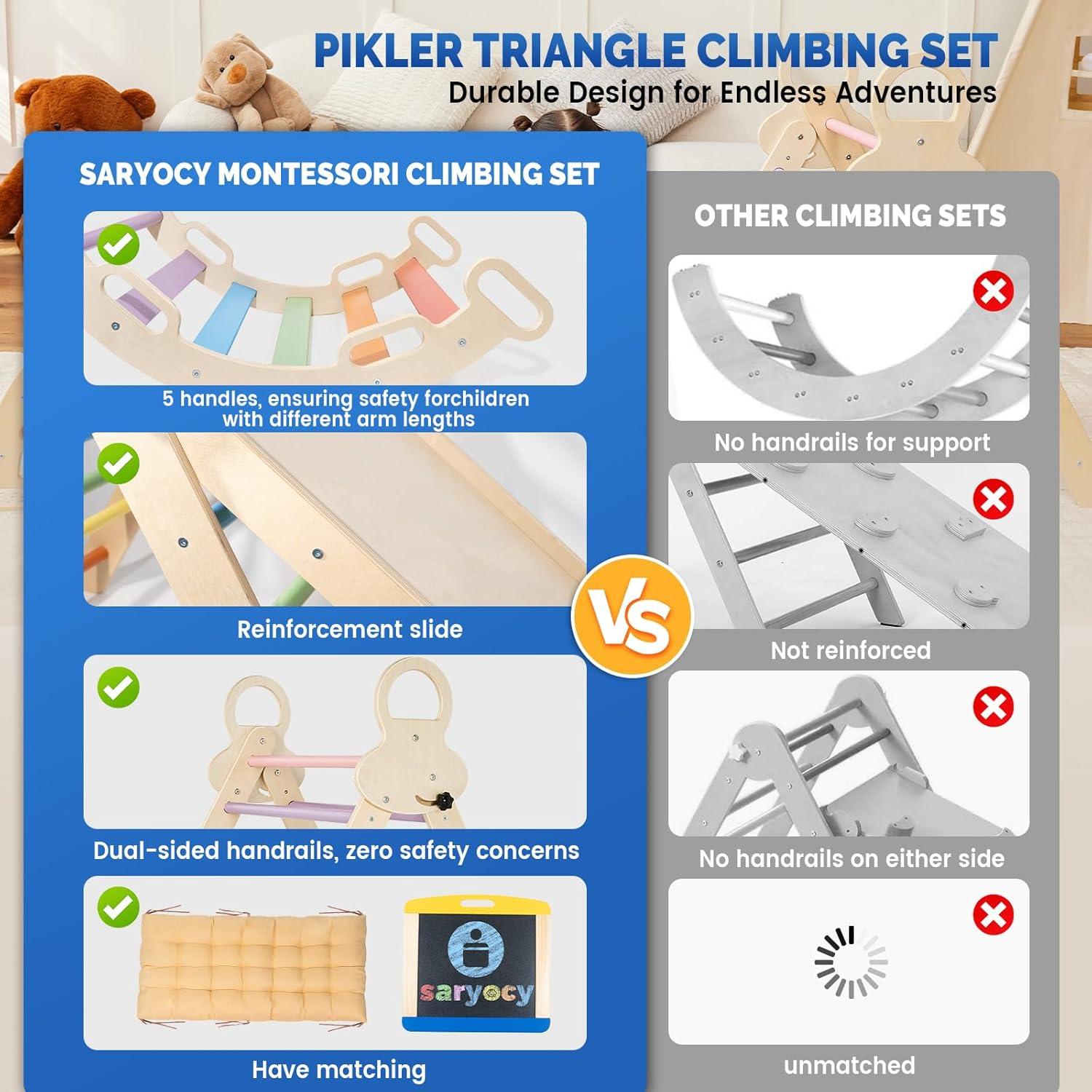 PIKLER TRIANGLE CLIMBING SET
Durable Design for Endless Adventures

SARYOCY MONTESSORI CLIMBING SET

5 handles, ensuring safety forchildren with different arm lengths

Reinforcement slide

Dual-sided handrails, zero safety concerns

saryocy

Have matching

VS

OTHER CLIMBING SETS

No handrails for support

Not reinforced

No handrails on either side

unmatched