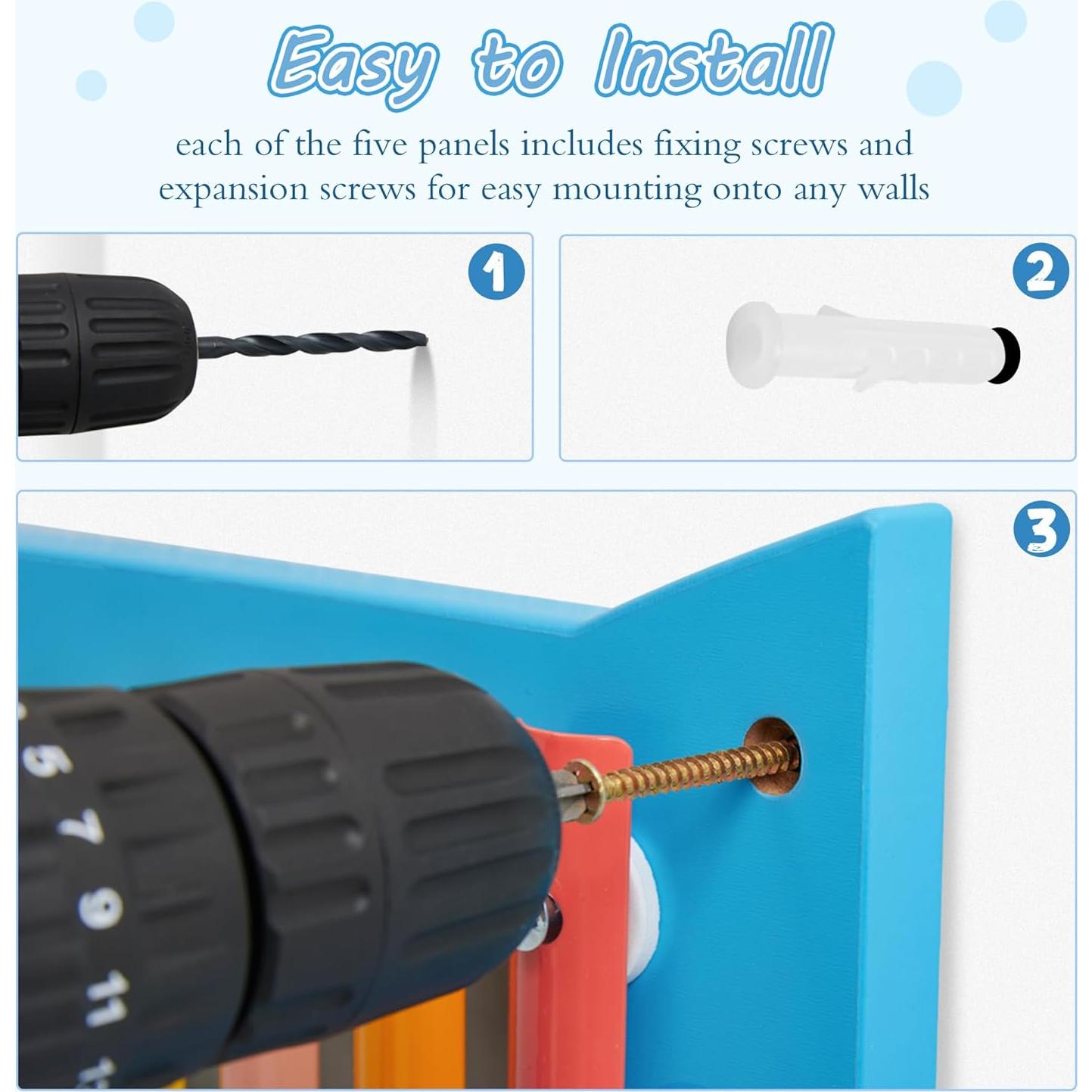 Easy to Install

each of the five panels includes fixing screws and expansion screws for easy mounting onto any walls

1

2

3

5
7
9
11