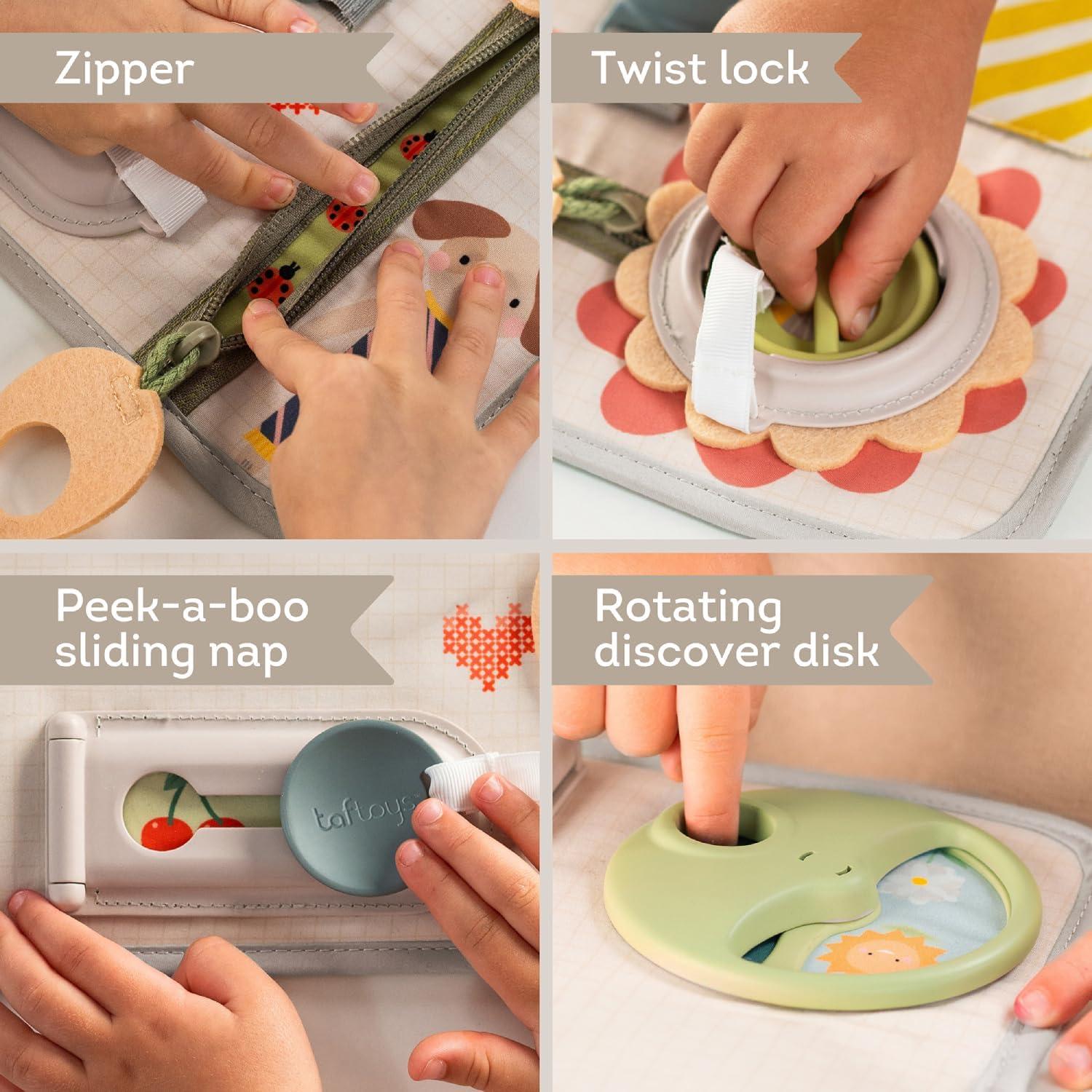 Zipper

Twist lock

Peek-a-boo sliding nap

taftoys

Rotating discover disk