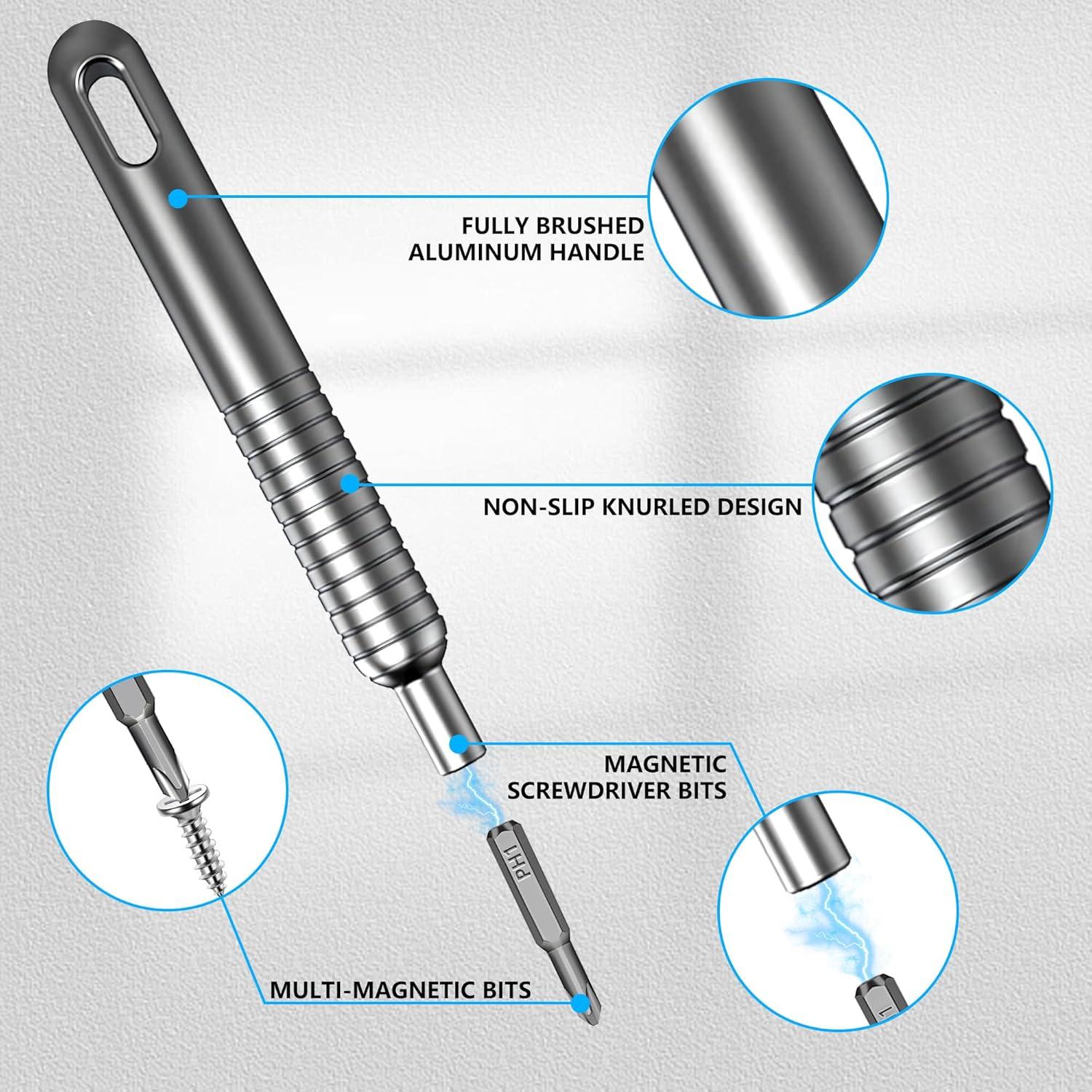 FULLY BRUSHED ALUMINUM HANDLE

NON-SLIP KNURLED DESIGN

MAGNETIC SCREWDRIVER BITS

PH1

MULTI-MAGNETIC BITS

1