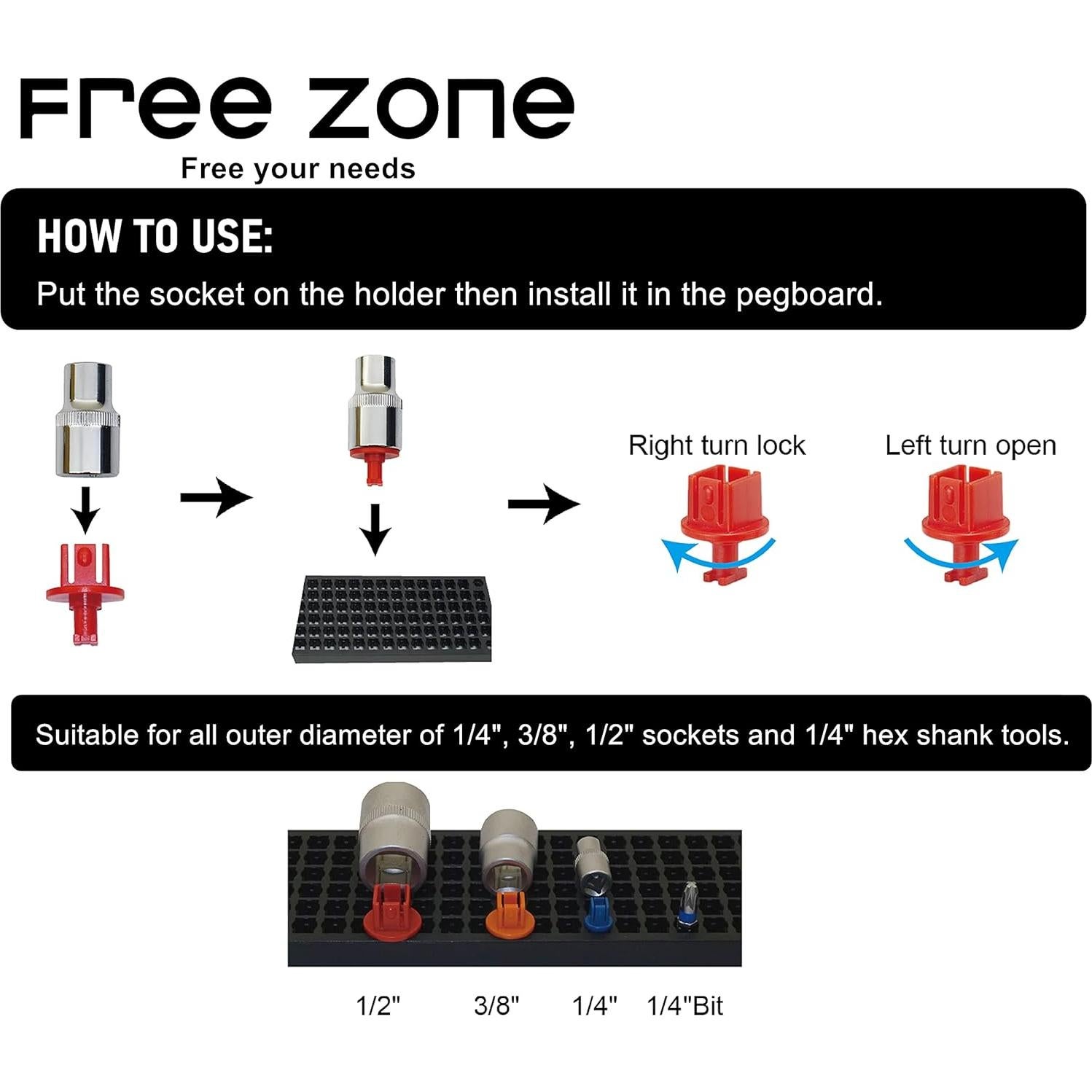 Free zone
Free your needs

HOW TO USE:
Put the socket on the holder then install it in the pegboard.

Right turn lock

Left turn open

Suitable for all outer diameter of 1/4", 3/8", 1/2" sockets and 1/4" hex shank tools.

1/2"
3/8"
1/4"
1/4"Bit