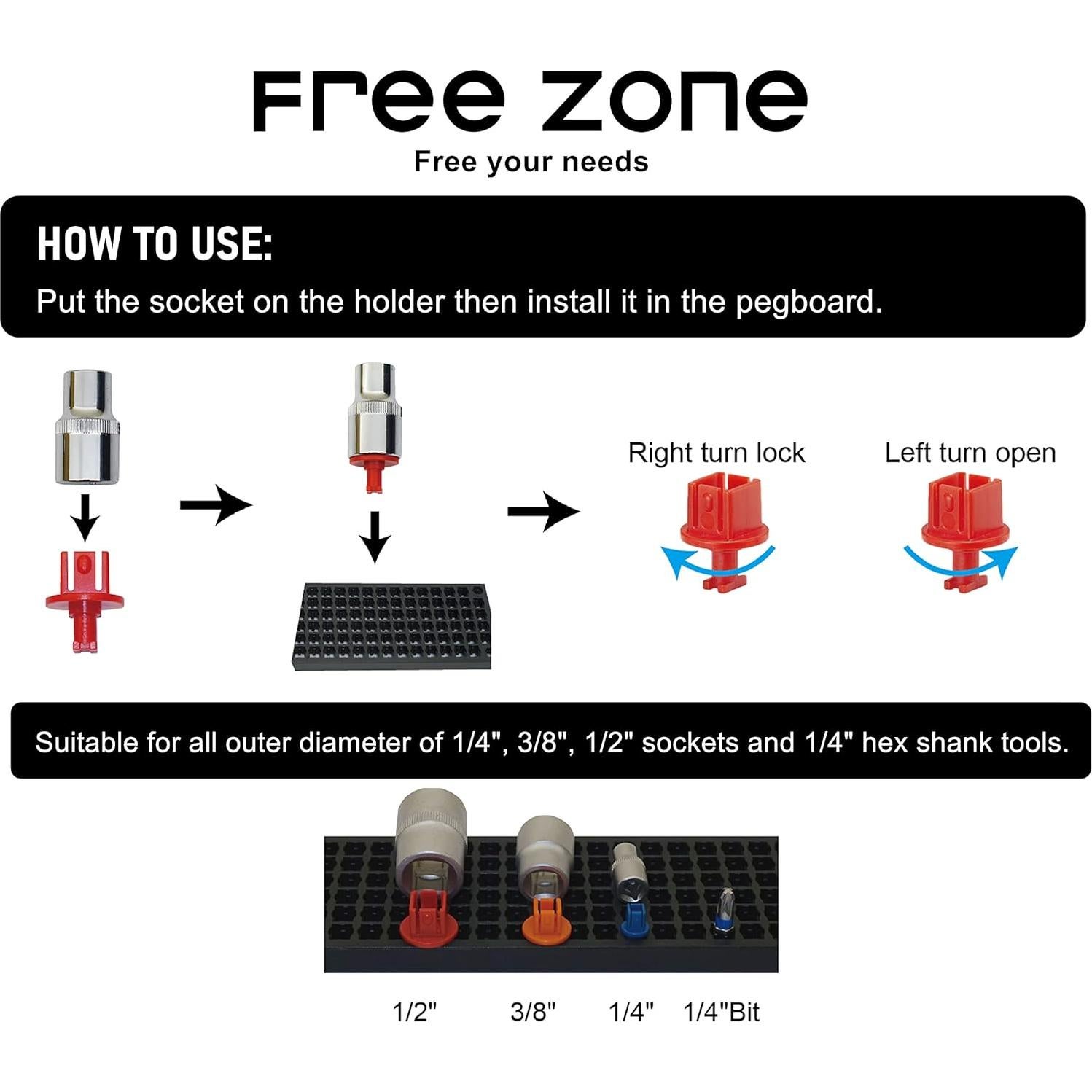 Free zone
Free your needs

HOW TO USE:
Put the socket on the holder then install it in the pegboard.

Right turn lock
Left turn open

Suitable for all outer diameter of 1/4", 3/8", 1/2" sockets and 1/4" hex shank tools.

1/2" 3/8" 1/4" 1/4"Bit