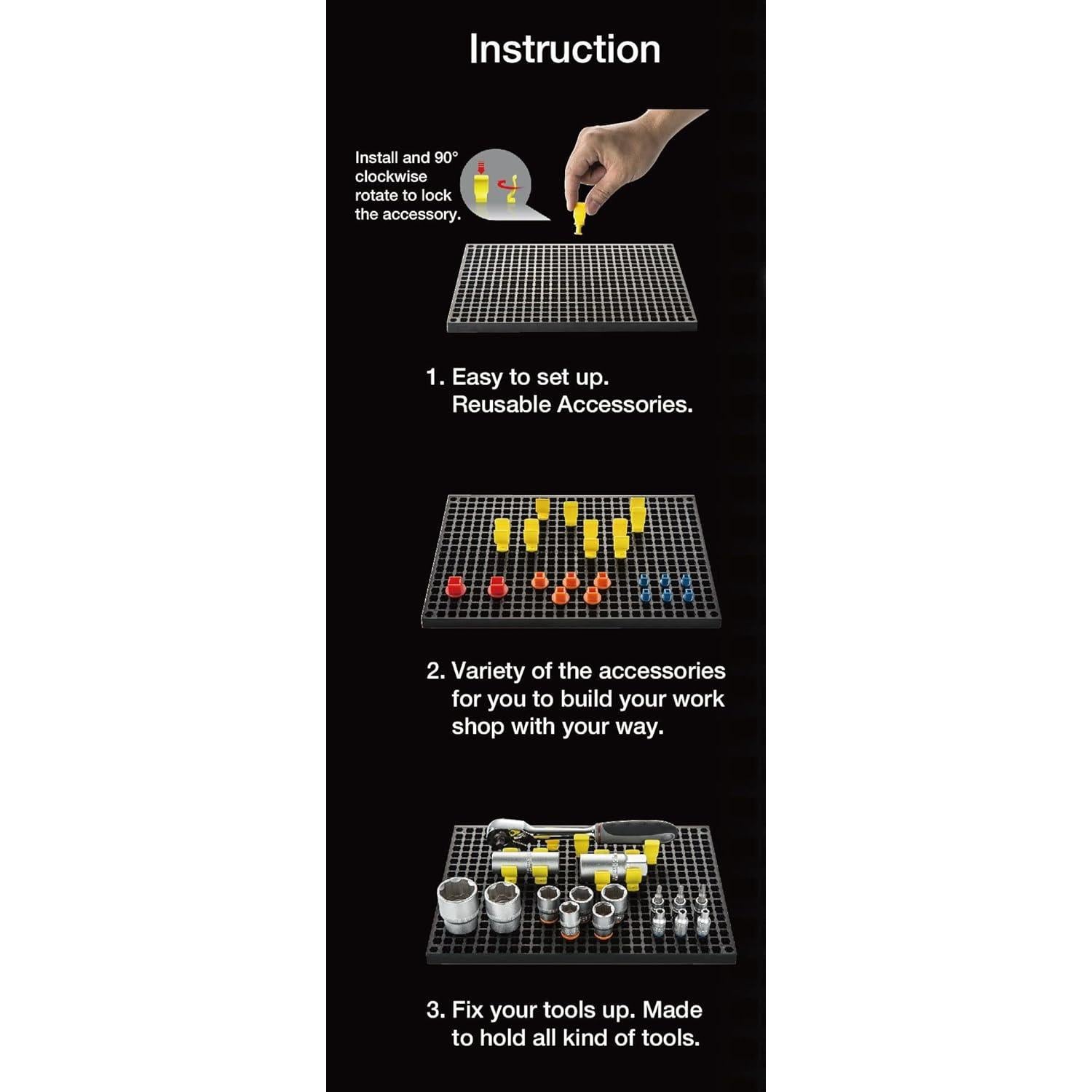 Instruction

Install and 90° clockwise rotate to lock the accessory.

1. Easy to set up. Reusable Accessories.

2. Variety of the accessories for you to build your work shop with your way.

3. Fix your tools up. Made to hold all kind of tools.