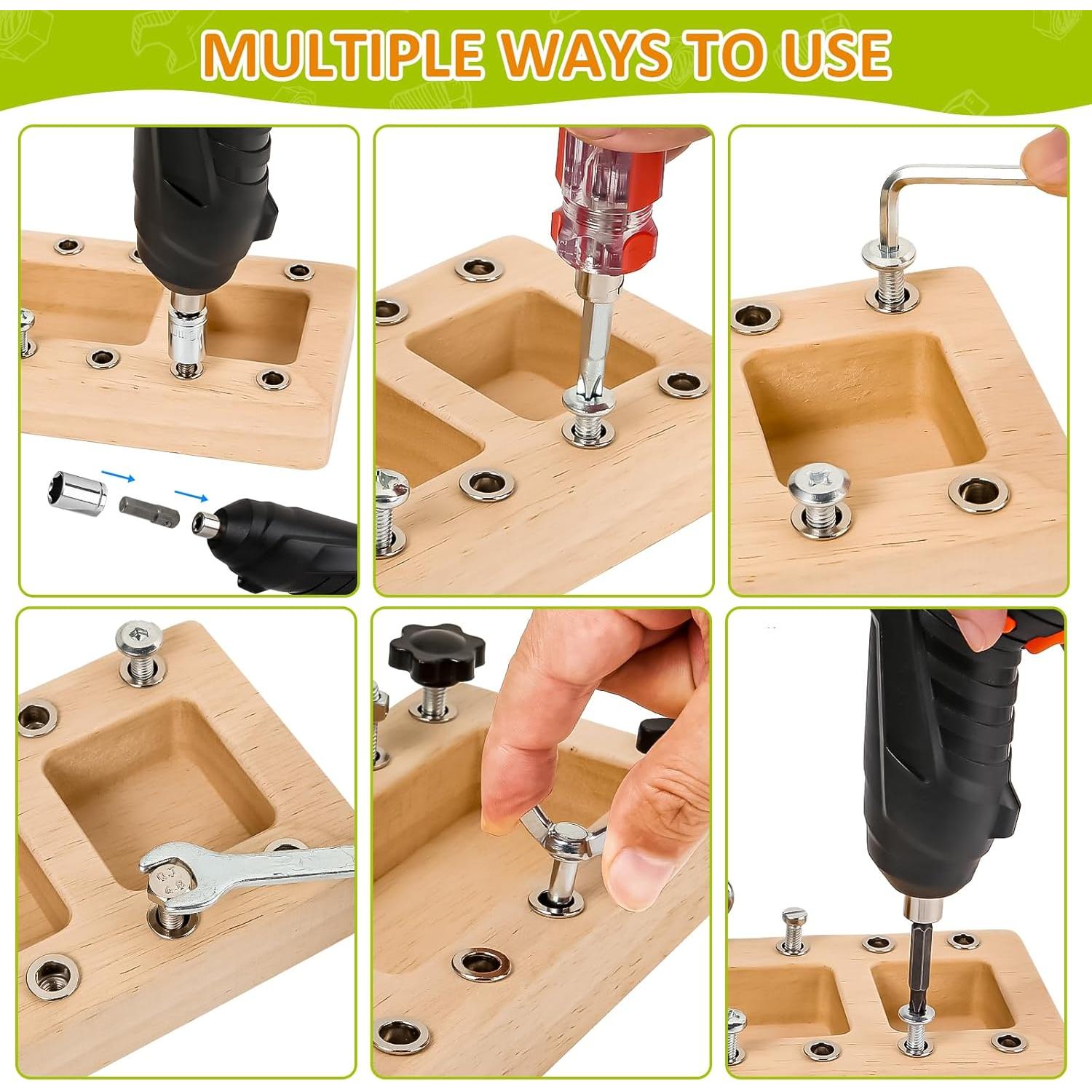 MULTIPLE WAYS TO USE