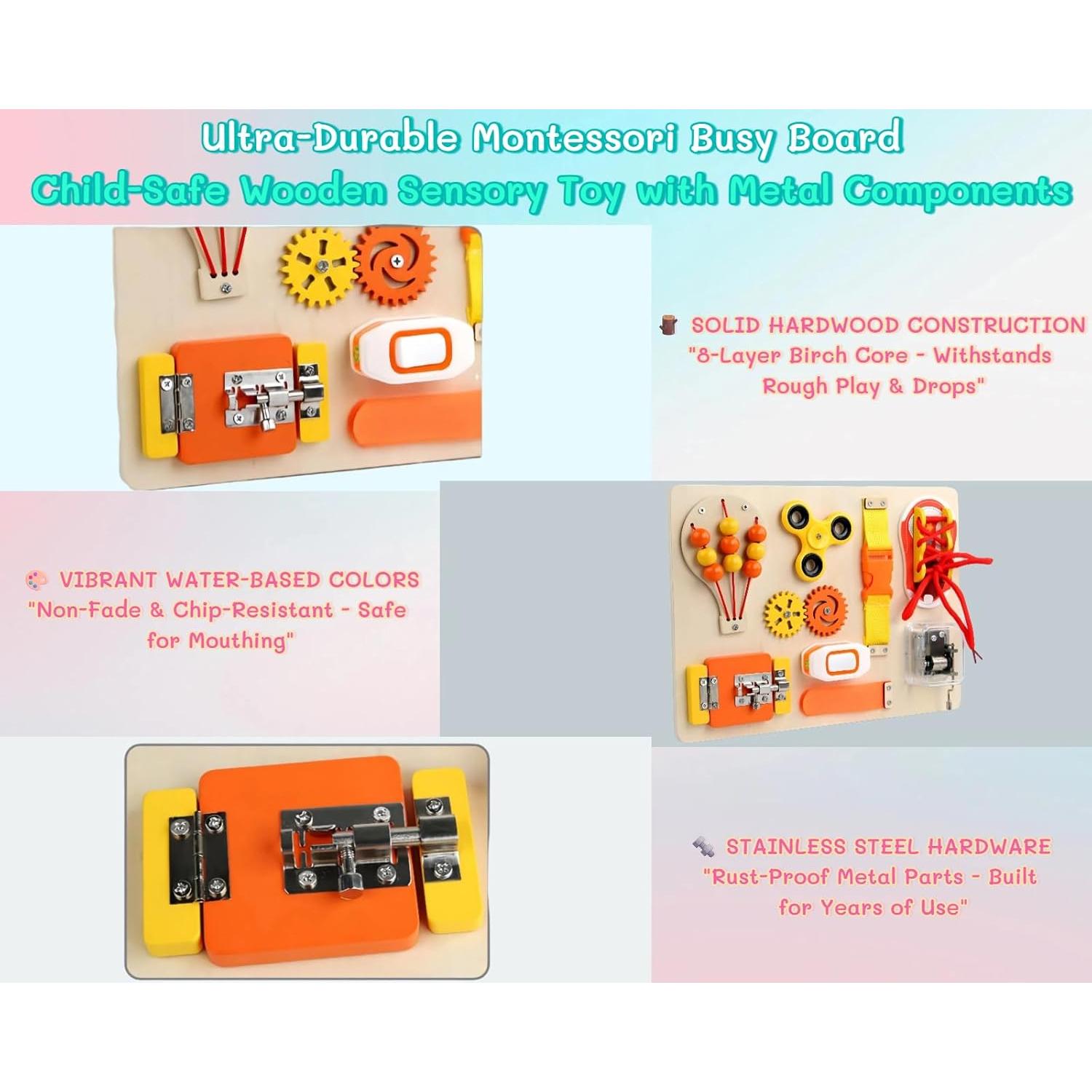 Ultra-Durable Montessori Busy Board
Child-Safe Wooden Sensory Toy with Metal Components

SOLID HARDWOOD CONSTRUCTION
"8-Layer Birch Core - Withstands Rough Play & Drops"

VIBRANT WATER-BASED COLORS
"Non-Fade & Chip-Resistant - Safe for Mouthing"

STAINLESS STEEL HARDWARE
"Rust-Proof Metal Parts - Built for Years of Use"