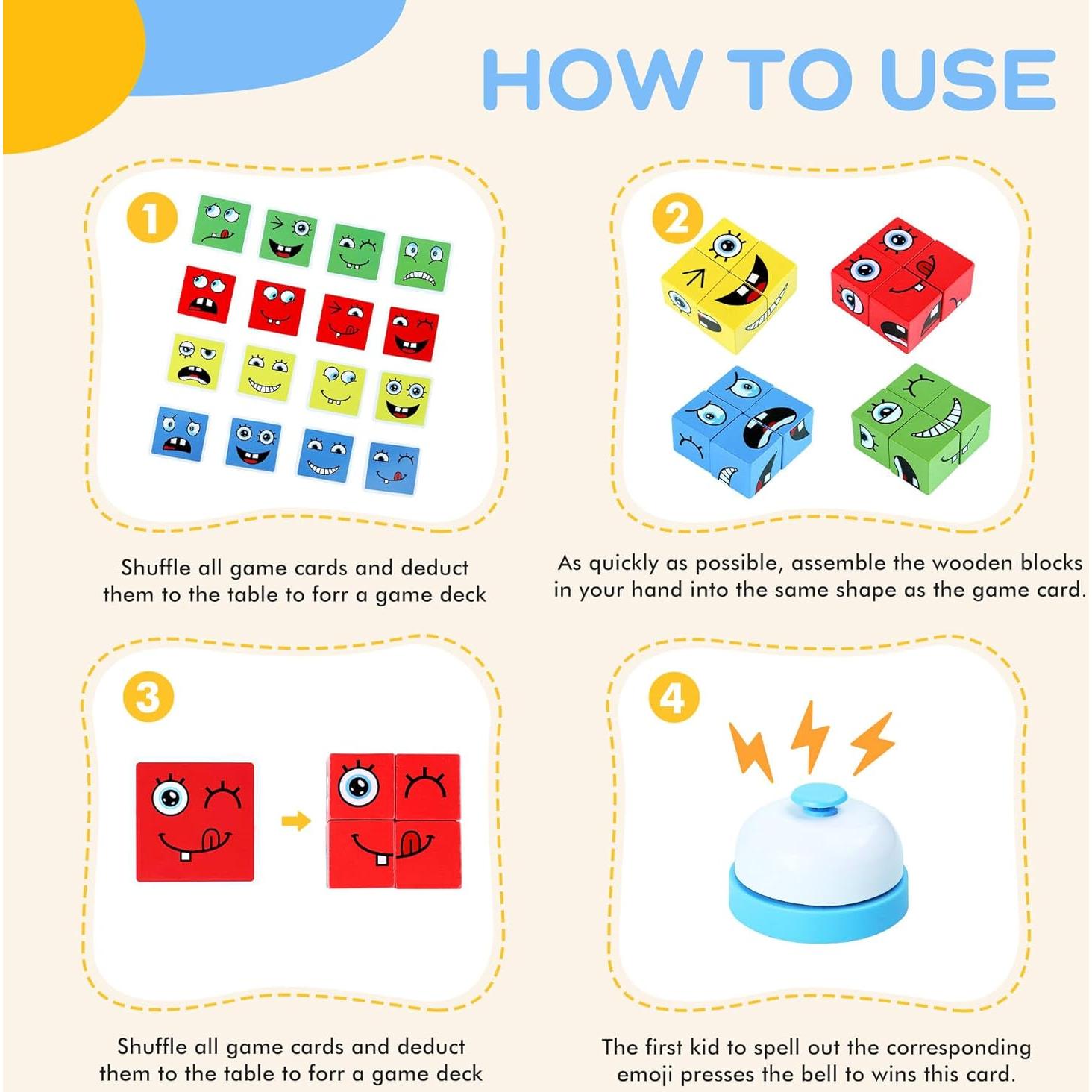 HOW TO USE

1

Shuffle all game cards and deduct them to the table to forr a game deck

2

As quickly as possible, assemble the wooden blocks in your hand into the same shape as the game card.

3

Shuffle all game cards and deduct them to the table to forr a game deck

4

The first kid to spell out the corresponding emoji presses the bell to wins this card.