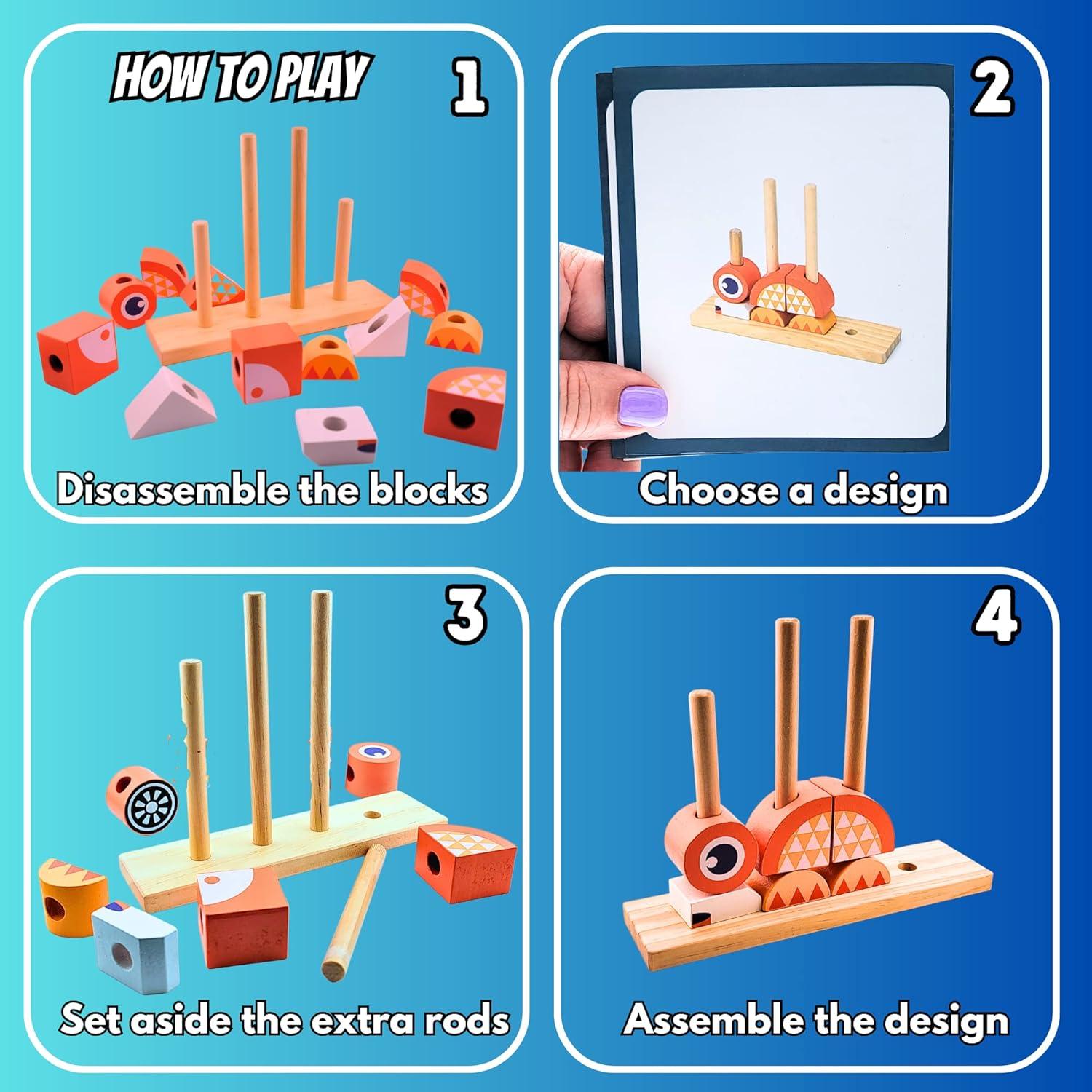 HOW TO PLAY

1

Disassemble the blocks

2

Choose a design

3

Set aside the extra rods

4

Assemble the design