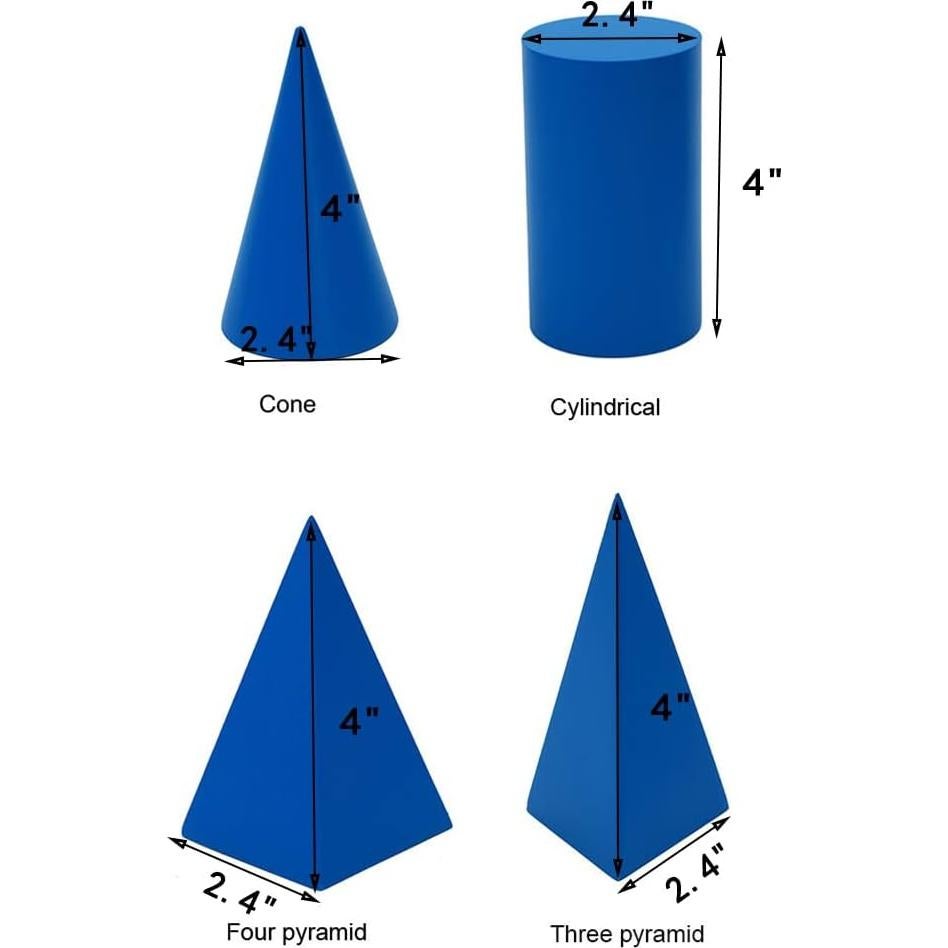 4"

2. 4"

Cone

2. 4"

4"

Cylindrical

4"

2. 4"

Four pyramid

4"

2. 4"

Three pyramid