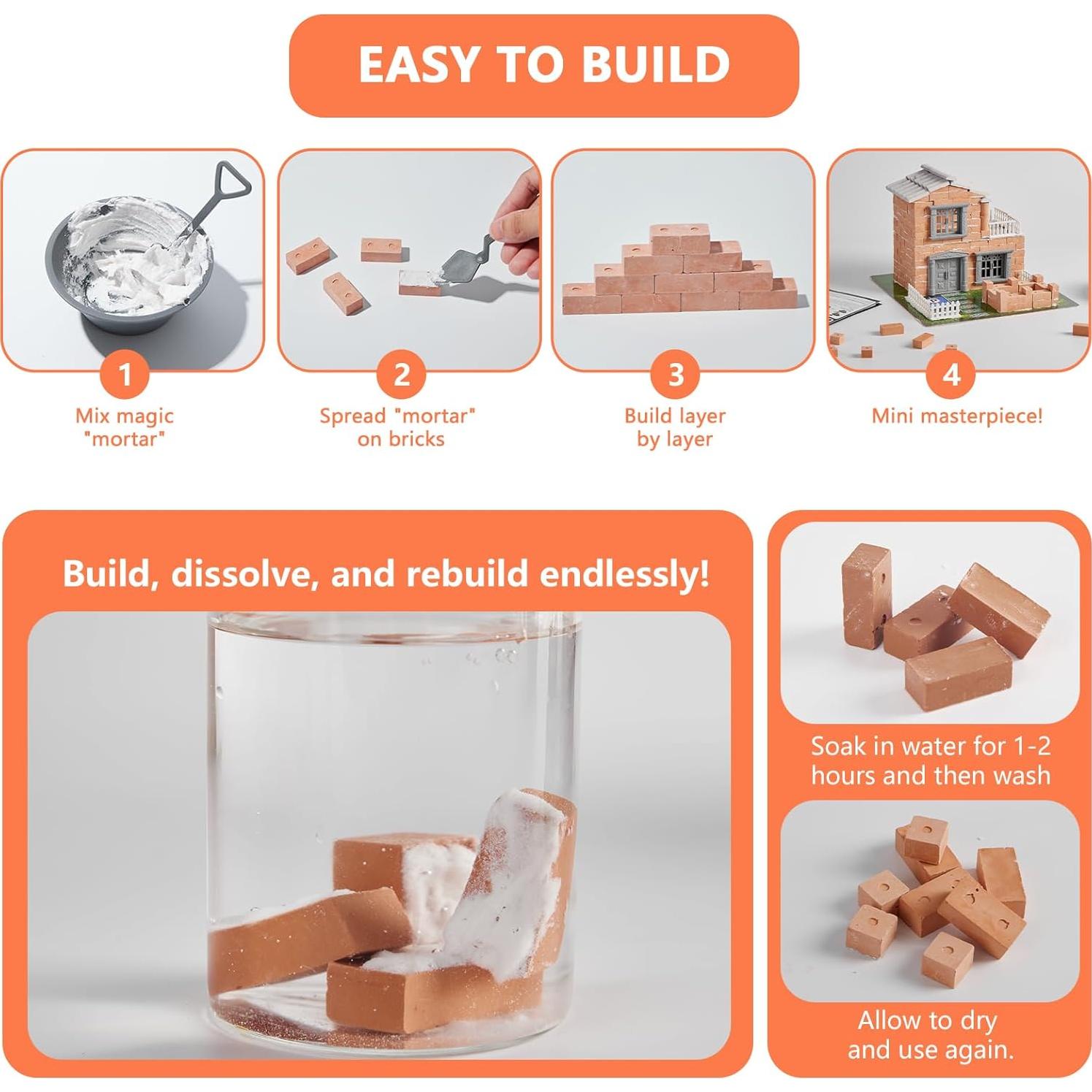 EASY TO BUILD

1
Mix magic "mortar"

2
Spread "mortar" on bricks

3
Build layer by layer

4
Mini masterpiece!

Build, dissolve, and rebuild endlessly!

Soak in water for 1-2 hours and then wash

Allow to dry and use again.