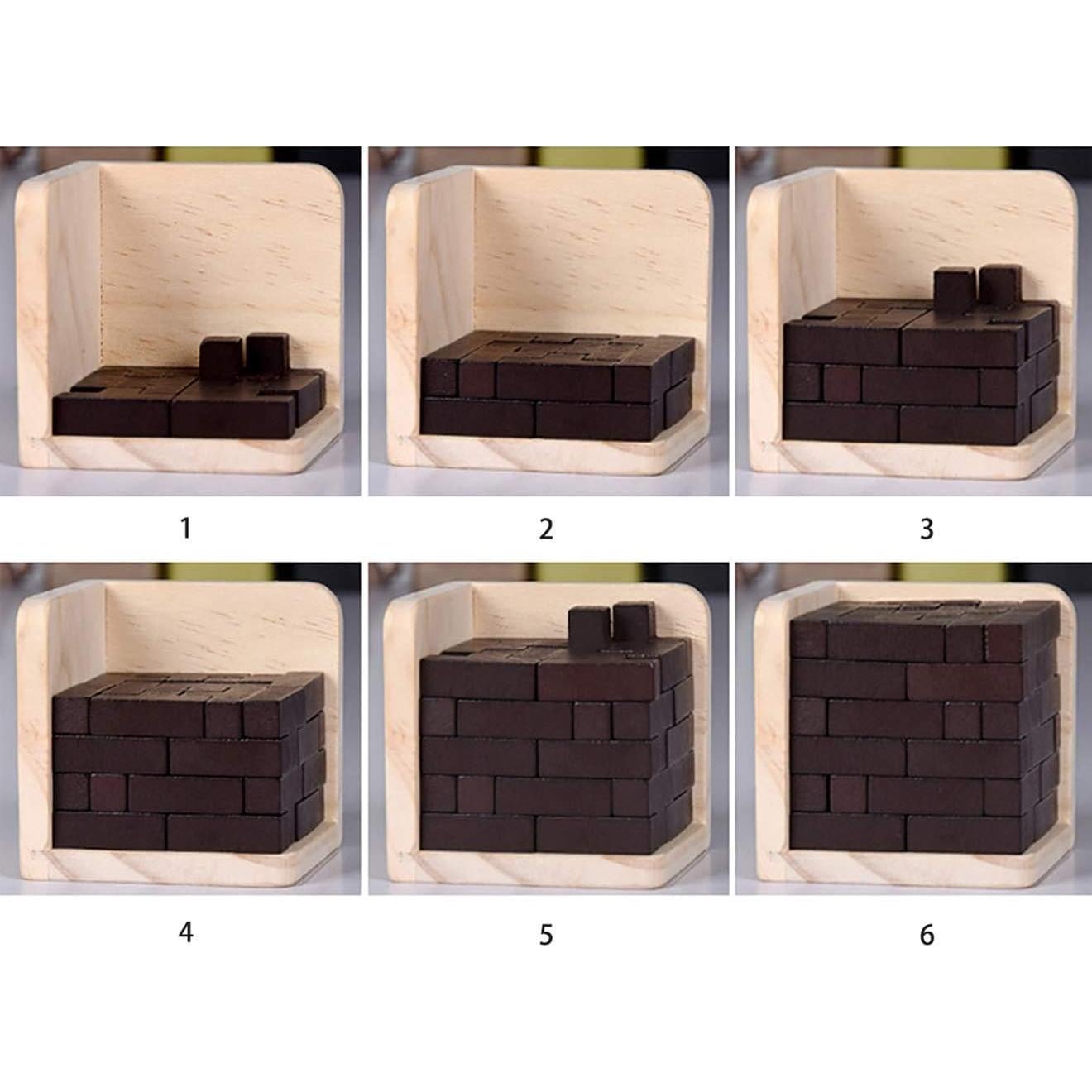 1

2

3

4

5

6