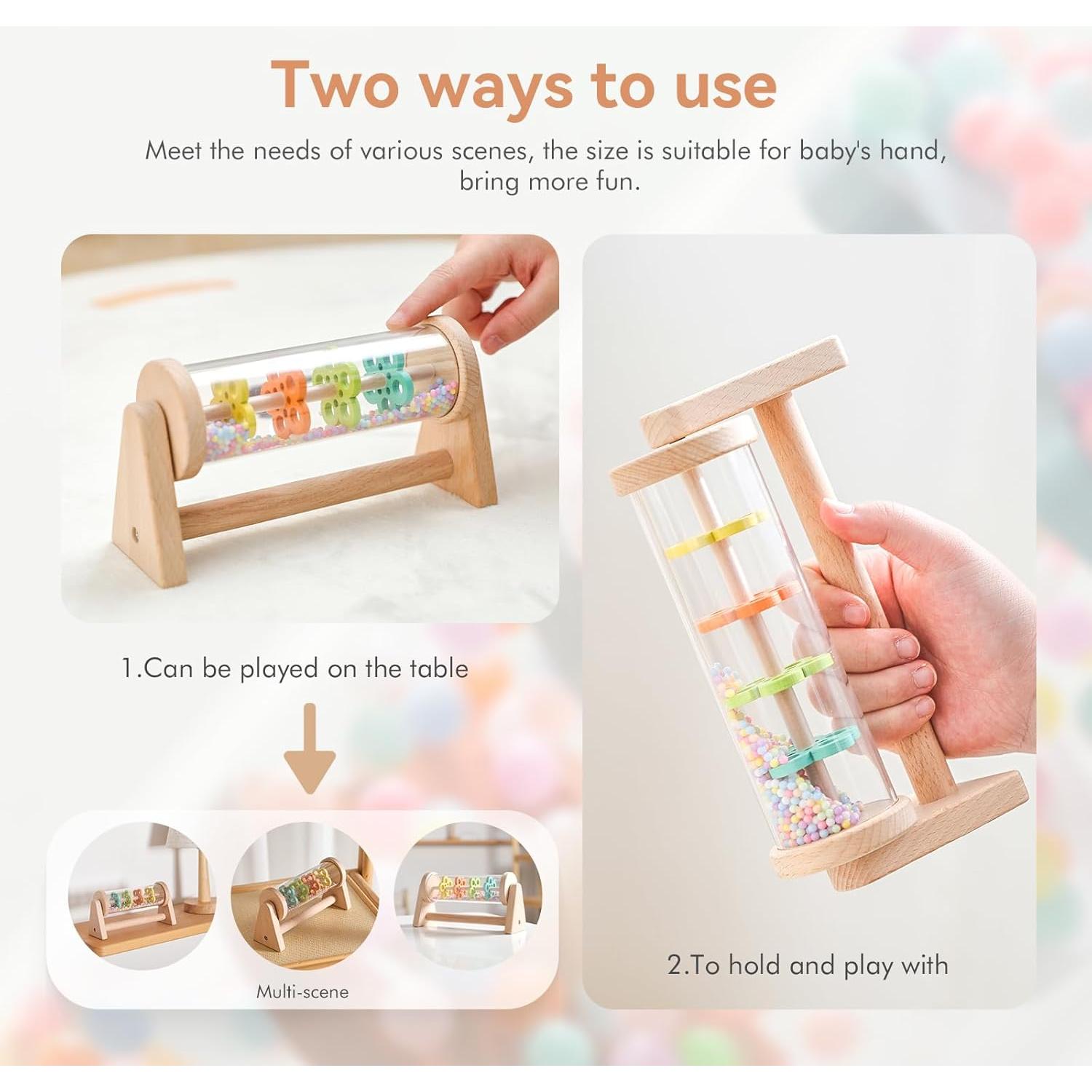 Two ways to use

Meet the needs of various scenes, the size is suitable for baby's hand, bring more fun.

1.Can be played on the table

Multi-scene

2.To hold and play with