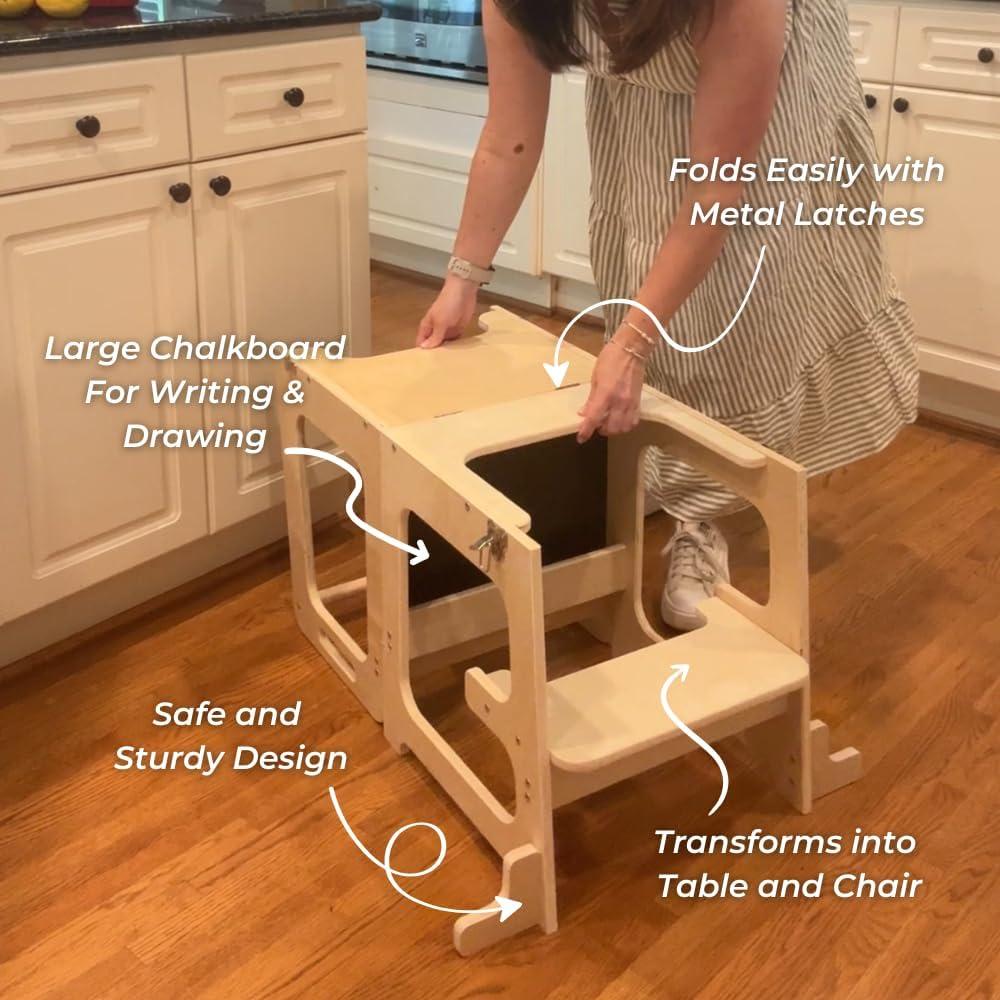 Folds Easily with Metal Latches

Large Chalkboard For Writing & Drawing

Safe and Sturdy Design

Transforms into Table and Chair