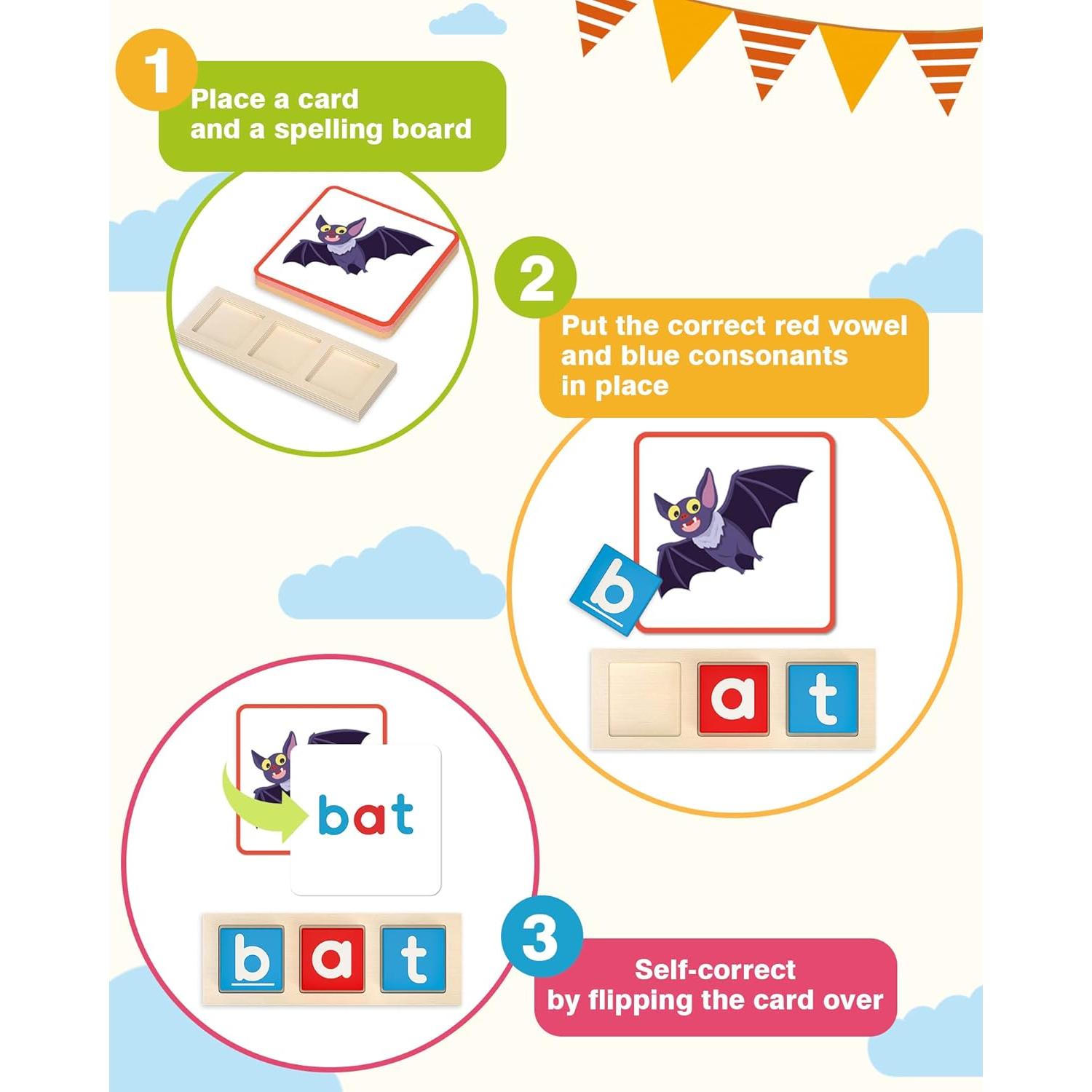 1
Place a card and a spelling board

2
Put the correct red vowel and blue consonants in place

b

a t

bat

b a t

3
Self-correct by flipping the card over