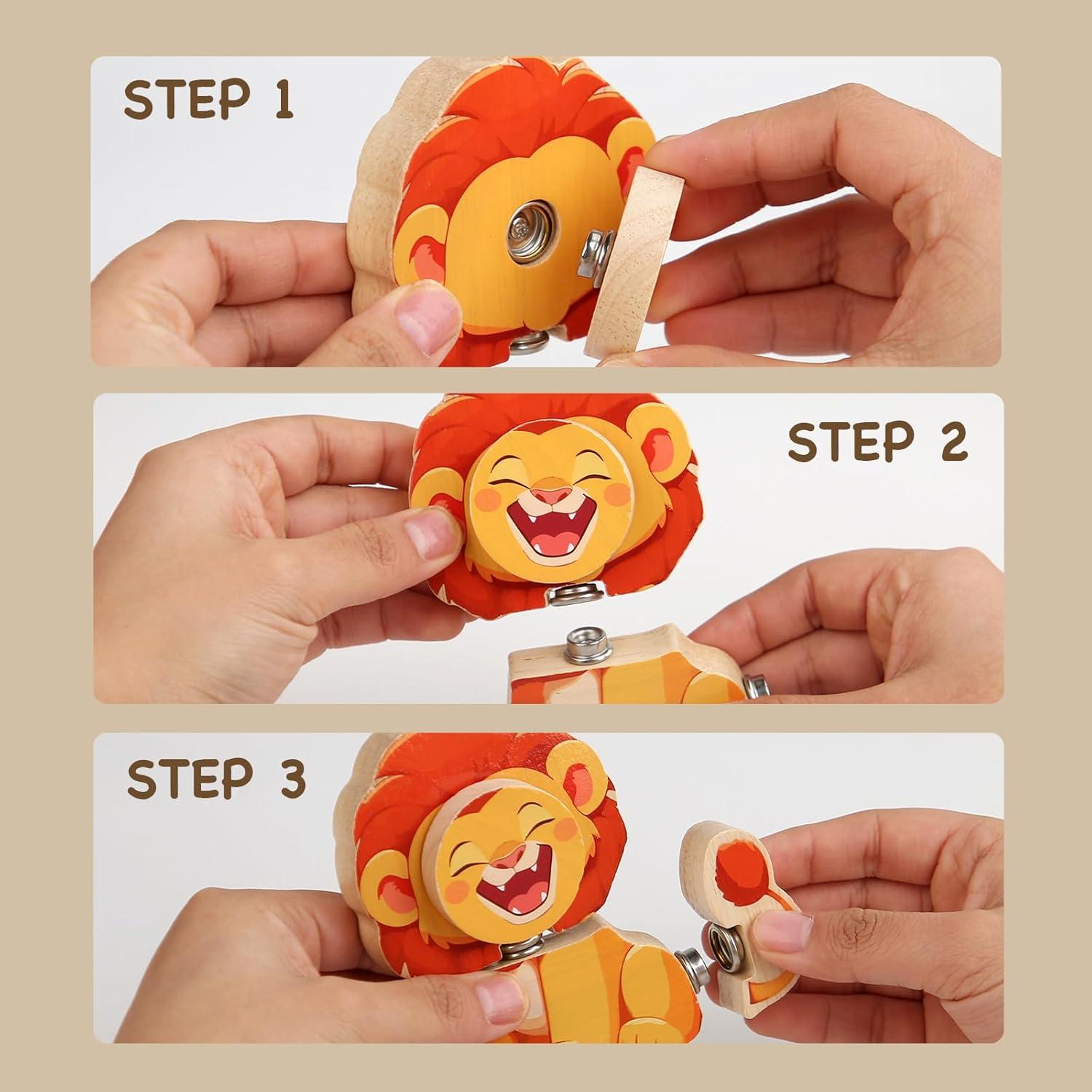 STEP 1

STEP 2

STEP 3