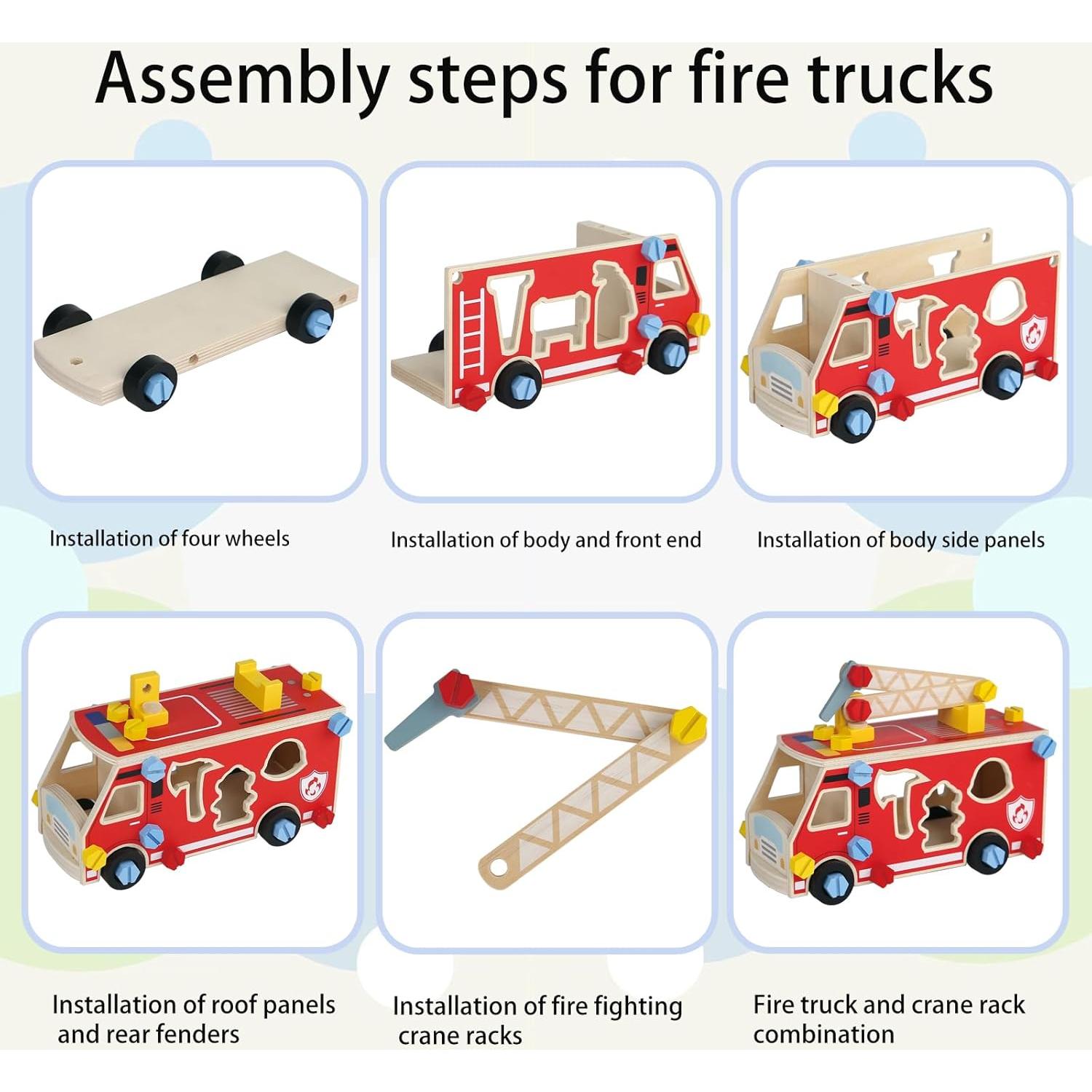 Assembly steps for fire trucks

Installation of four wheels

Installation of body and front end

Installation of body side panels

Installation of roof panels and rear fenders

Installation of fire fighting crane racks

Fire truck and crane rack combination