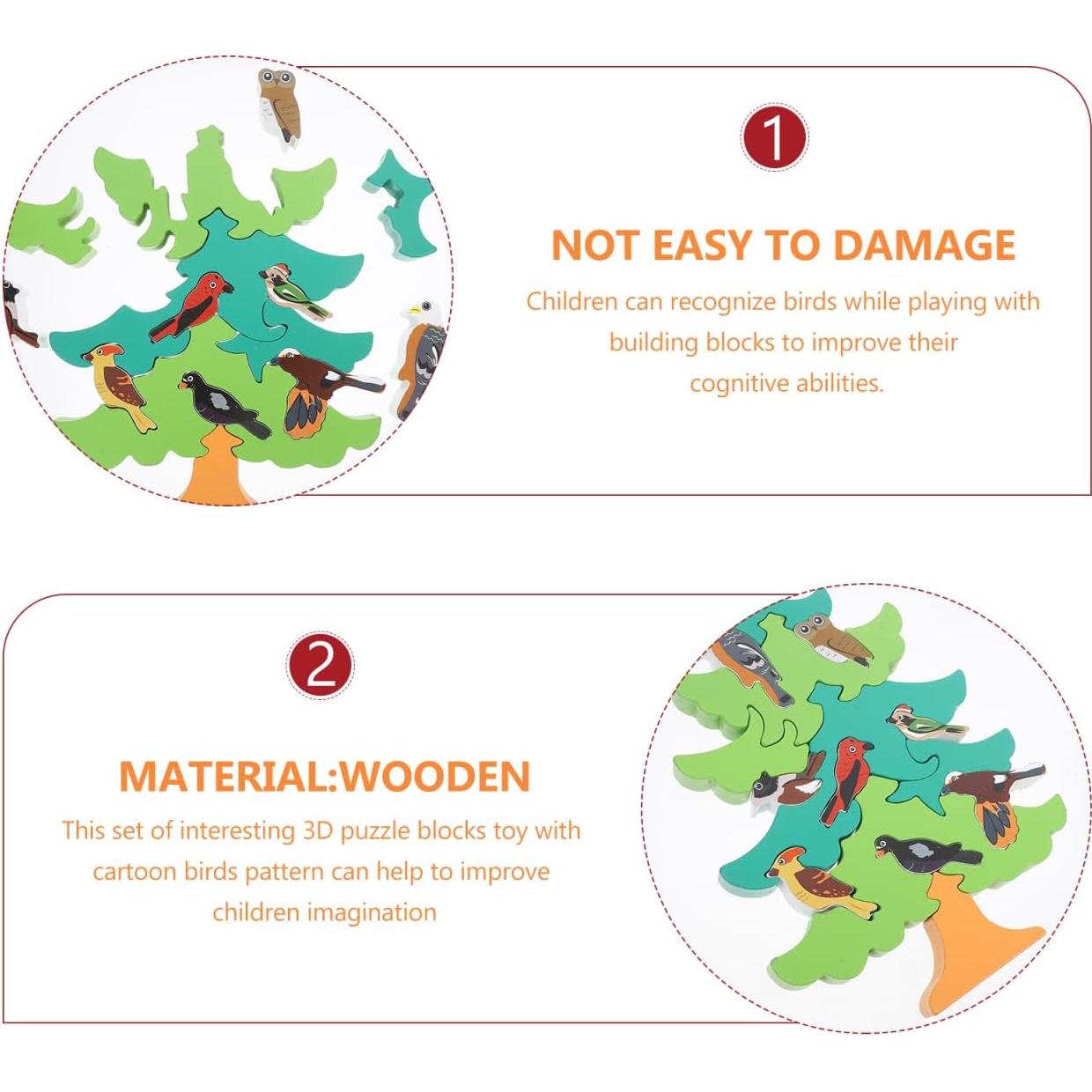 1

NOT EASY TO DAMAGE

Children can recognize birds while playing with building blocks to improve their cognitive abilities.

2

MATERIAL:WOODEN

This set of interesting 3D puzzle blocks toy with cartoon birds pattern can help to improve children imagination